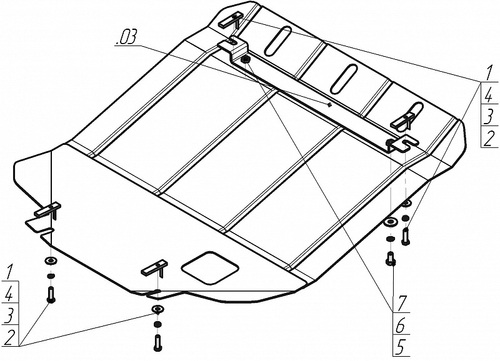 .03

1
4
3
2

1
4
3
2

7
6
5