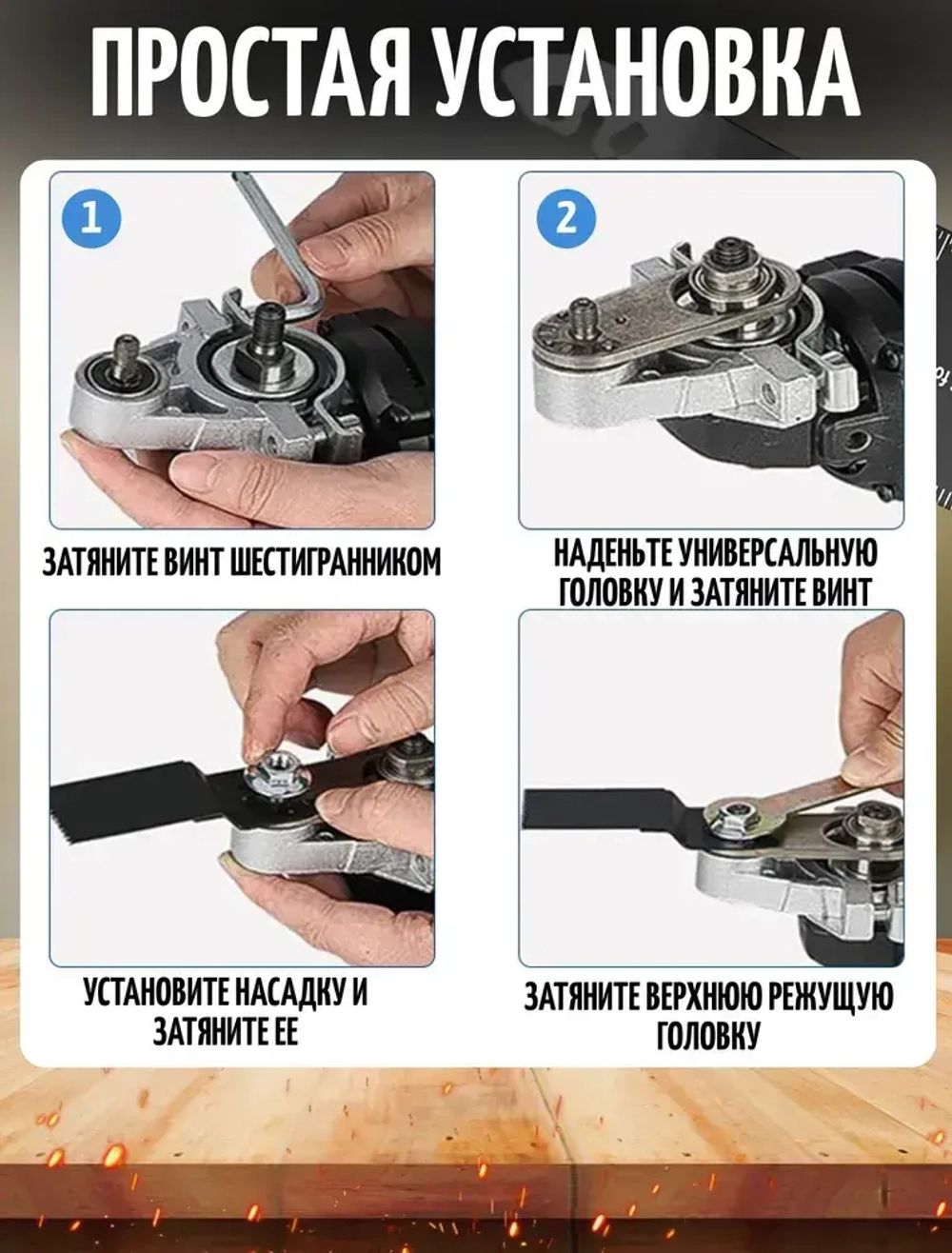 ПРОСТАЯ УСТАНОВКА

1

ЗАТЯНИТЕ ВИНТ ШЕСТИГРАННИКОМ

2

НАДЕНЬТЕ УНИВЕРСАЛЬНУЮ ГОЛОВКУ И ЗАТЯНИТЕ ВИНТ

УСТАНОВИТЕ НАСАДКУ И ЗАТЯНИТЕ ЕЕ

ЗАТЯНИТЕ ВЕРХНЮЮ РЕЖУЩУЮ ГОЛОВКУ