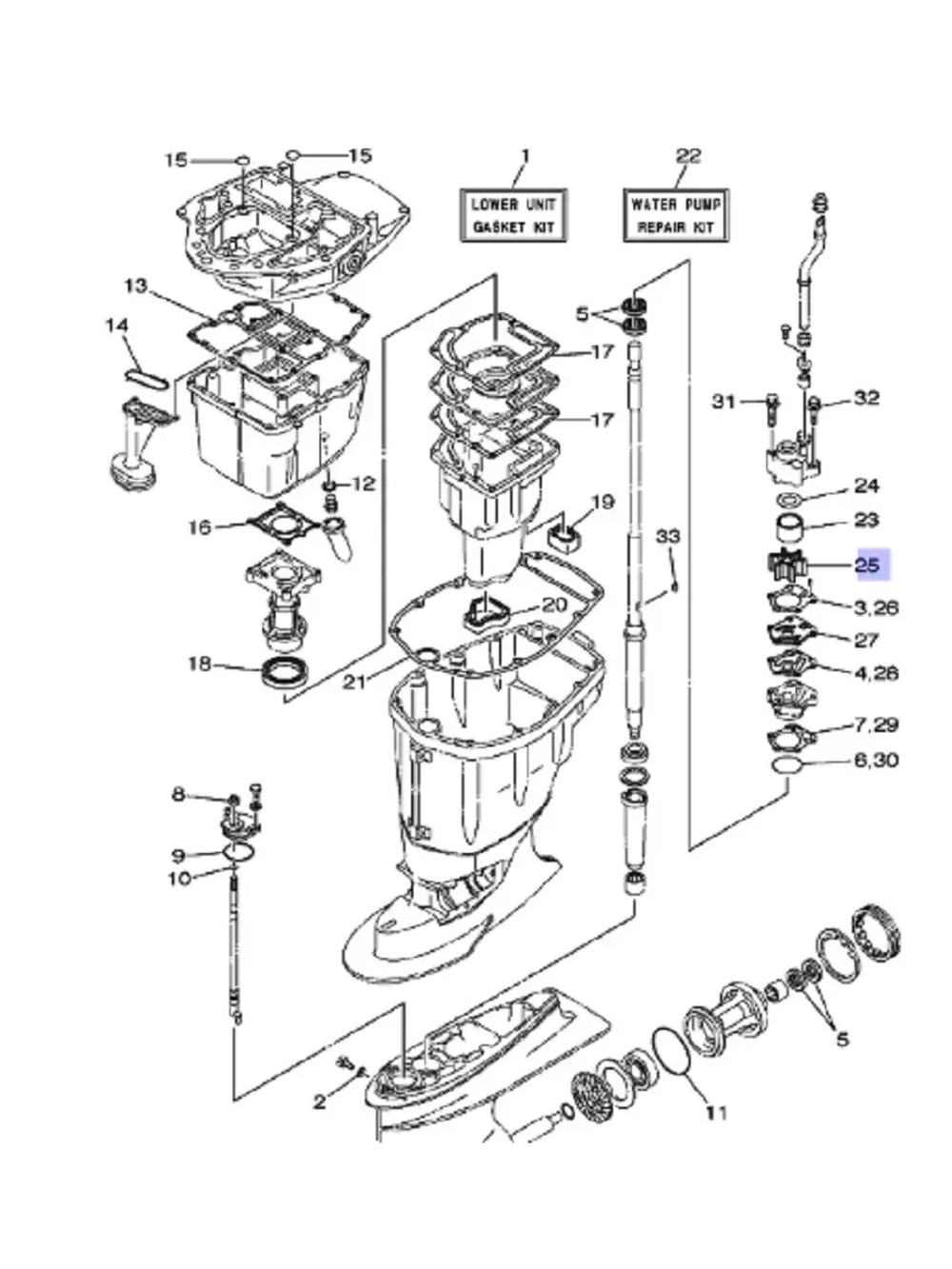 15
15
1
LOWER UNIT GASKET KIT
22
WATER PUMP REPAIR KIT
13
14
5
17
17
31
32
12
24
16
19
23
33
25
20
3,26
27
18
21
4,28
7,29
6,30
8
9
10
5
2
11