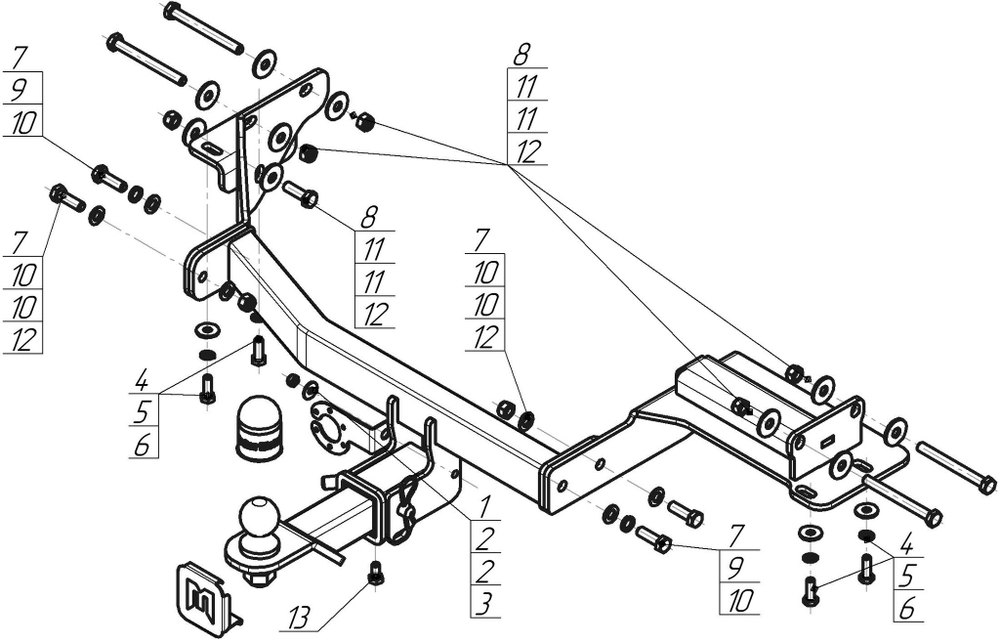 7
9
10

7
10
10
12

8
11
11
12

8
11
11
12

7
10
10
12

4
5
6

1
2
2
3

13

7
9
10

4
5
6