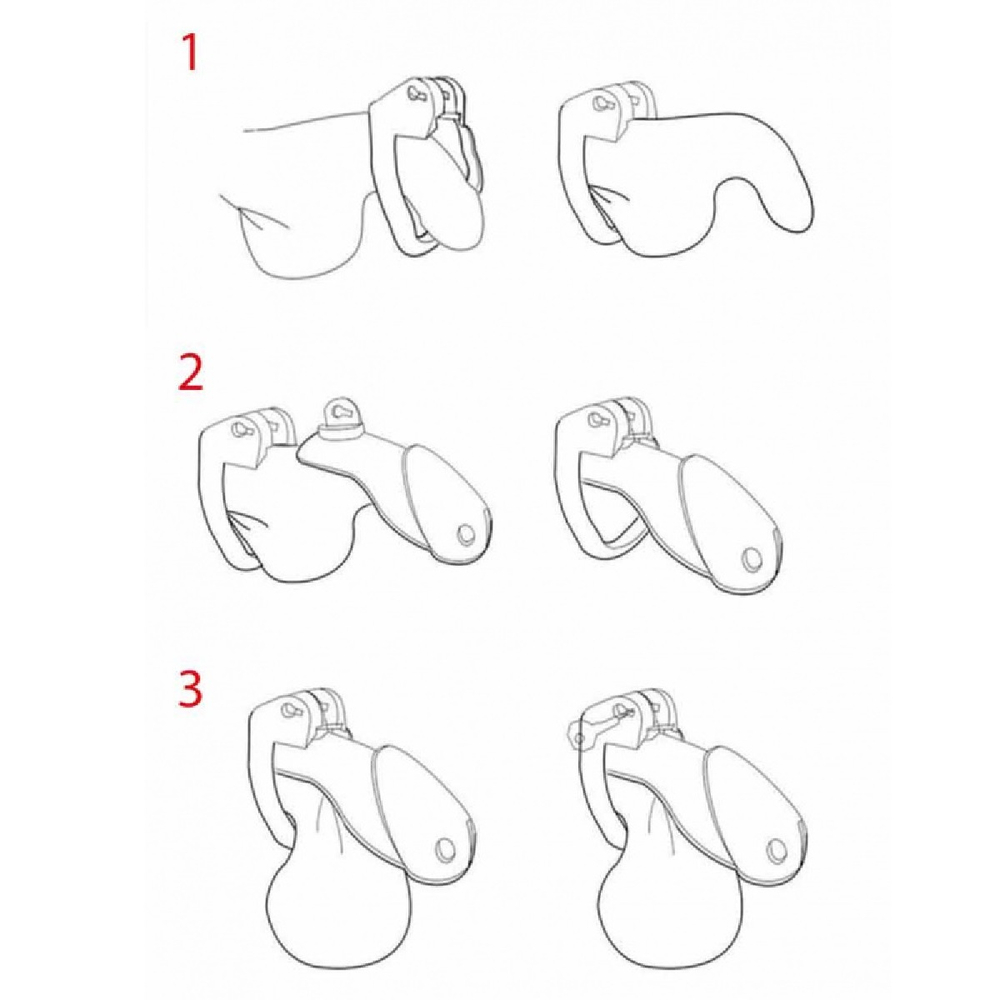 1

2

3