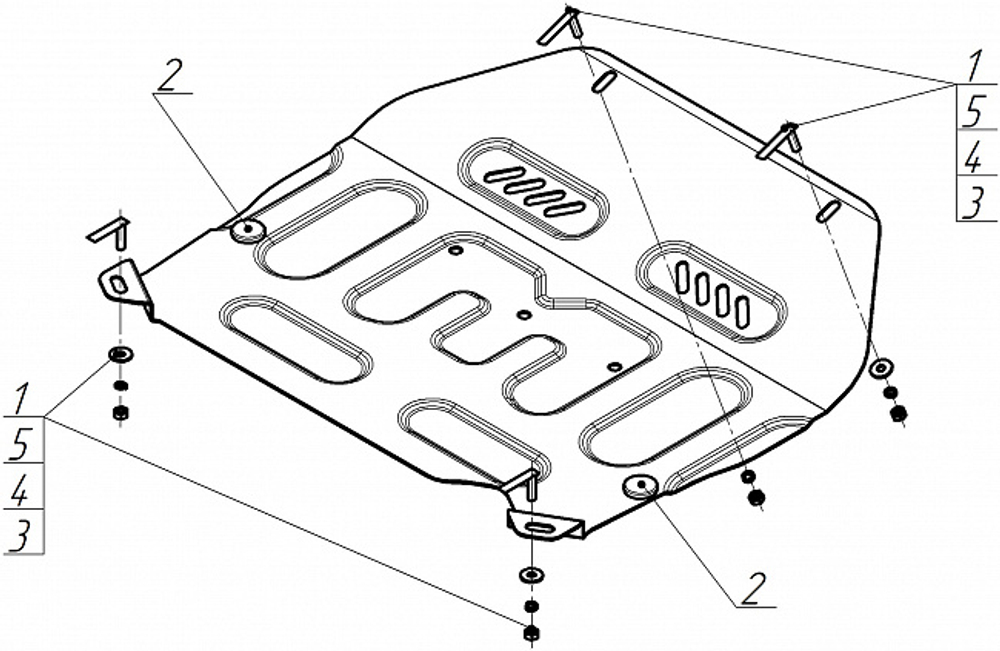 2

1
5
4
3

1
5
4
3

2