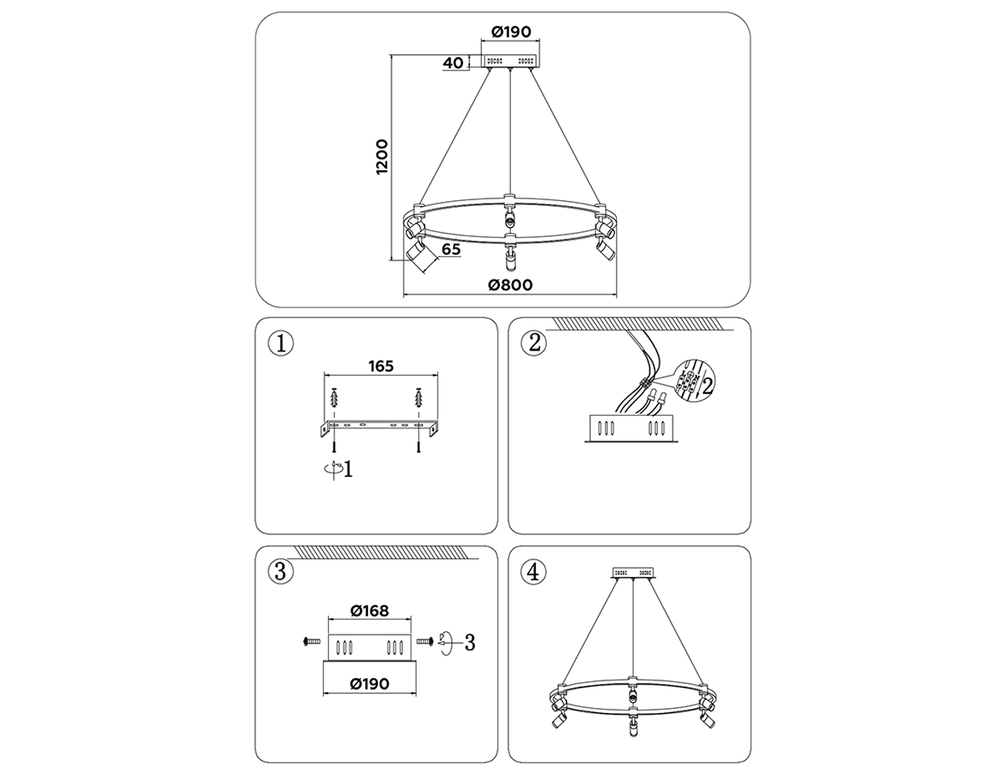 Ø190
40
1200
65
Ø800

①
165
1

②
2

③
Ø168
3
Ø190

④