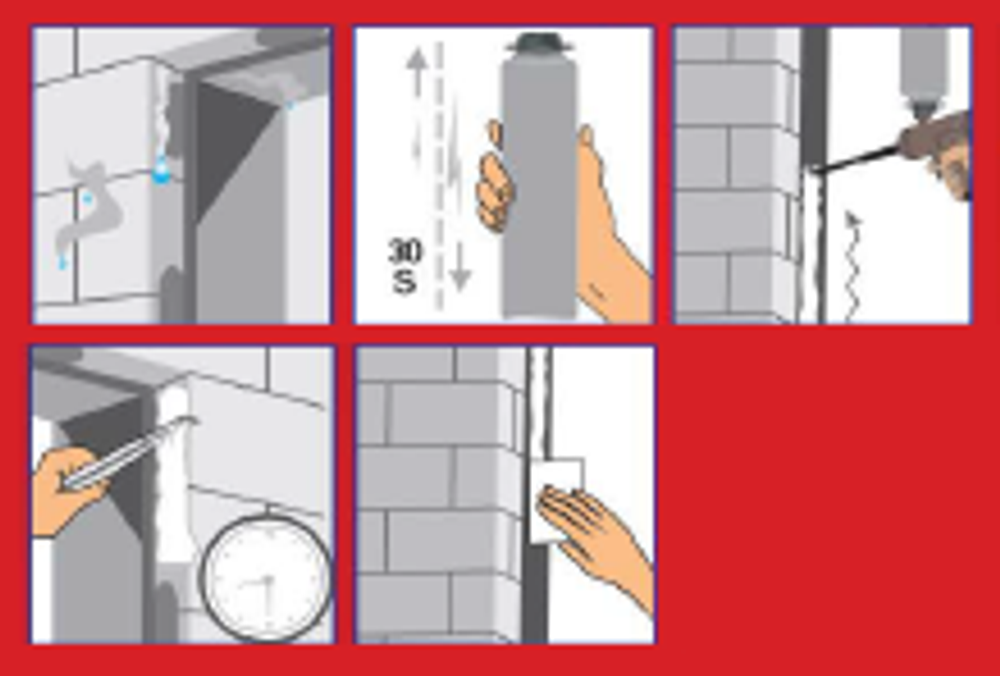 30
S