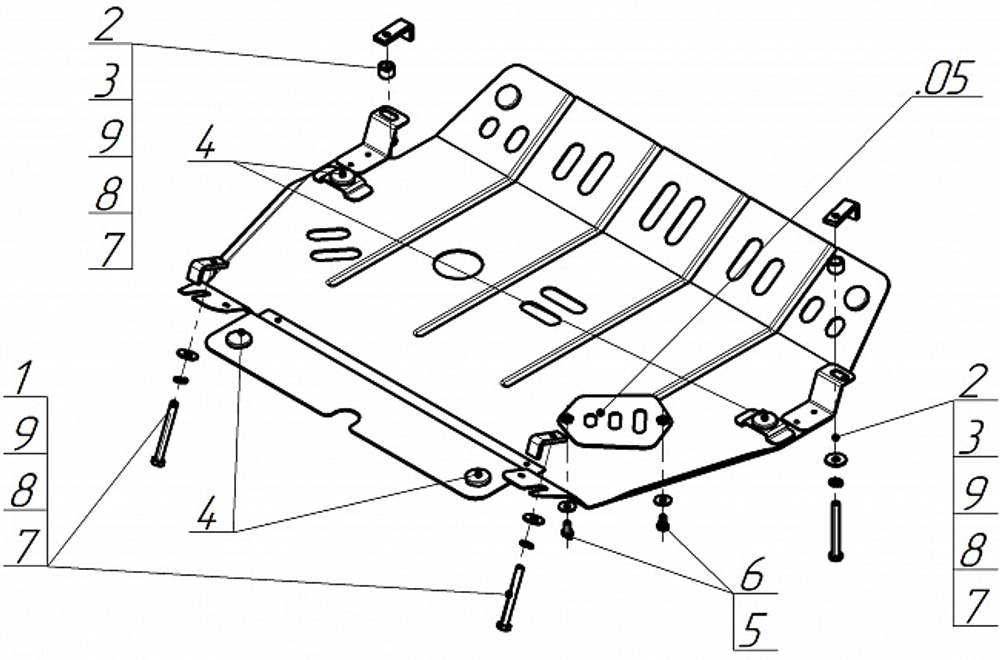 2
3
9
8
7

4

.05

1
9
8
7

4

2
3
9
8
7

6
5