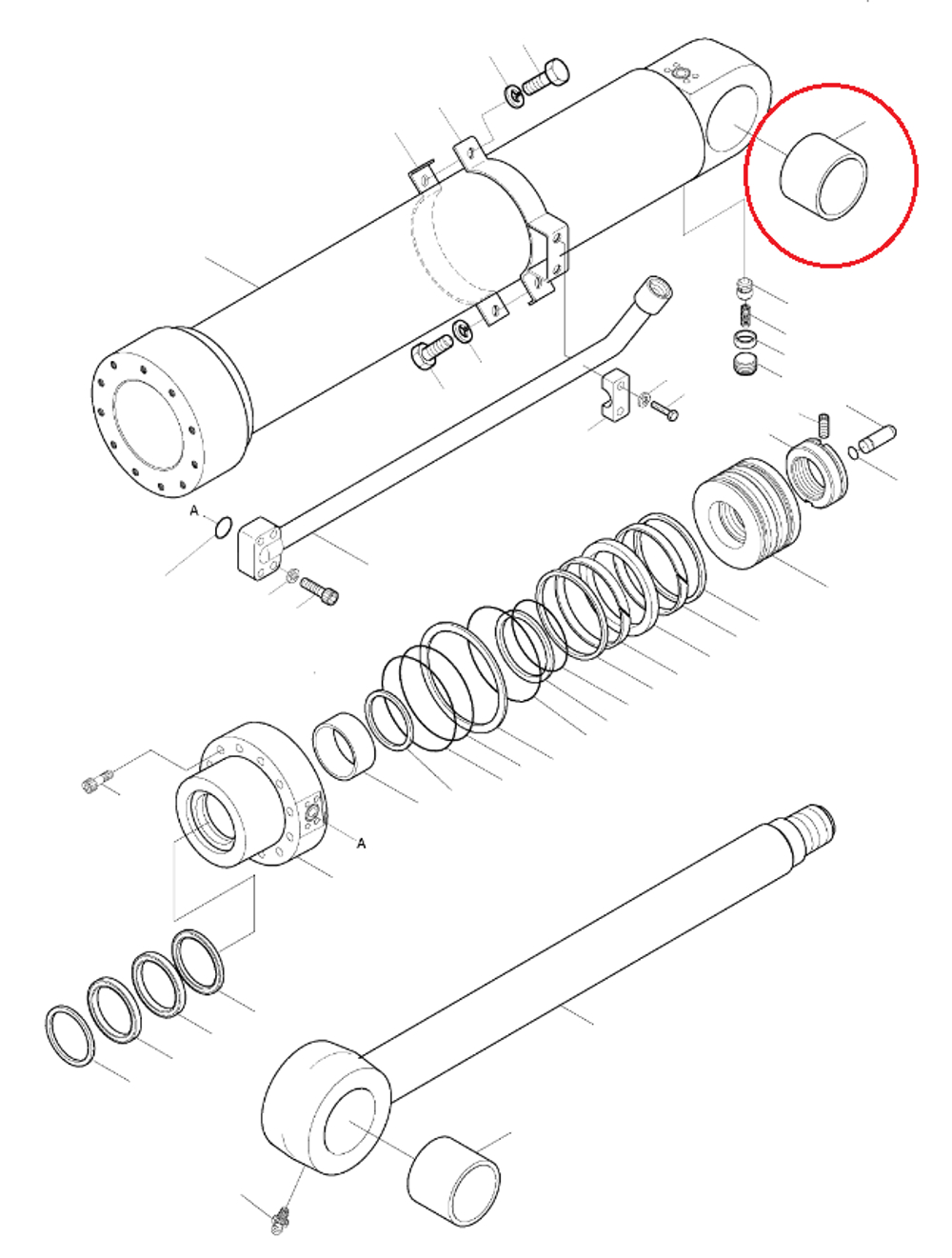 A

A