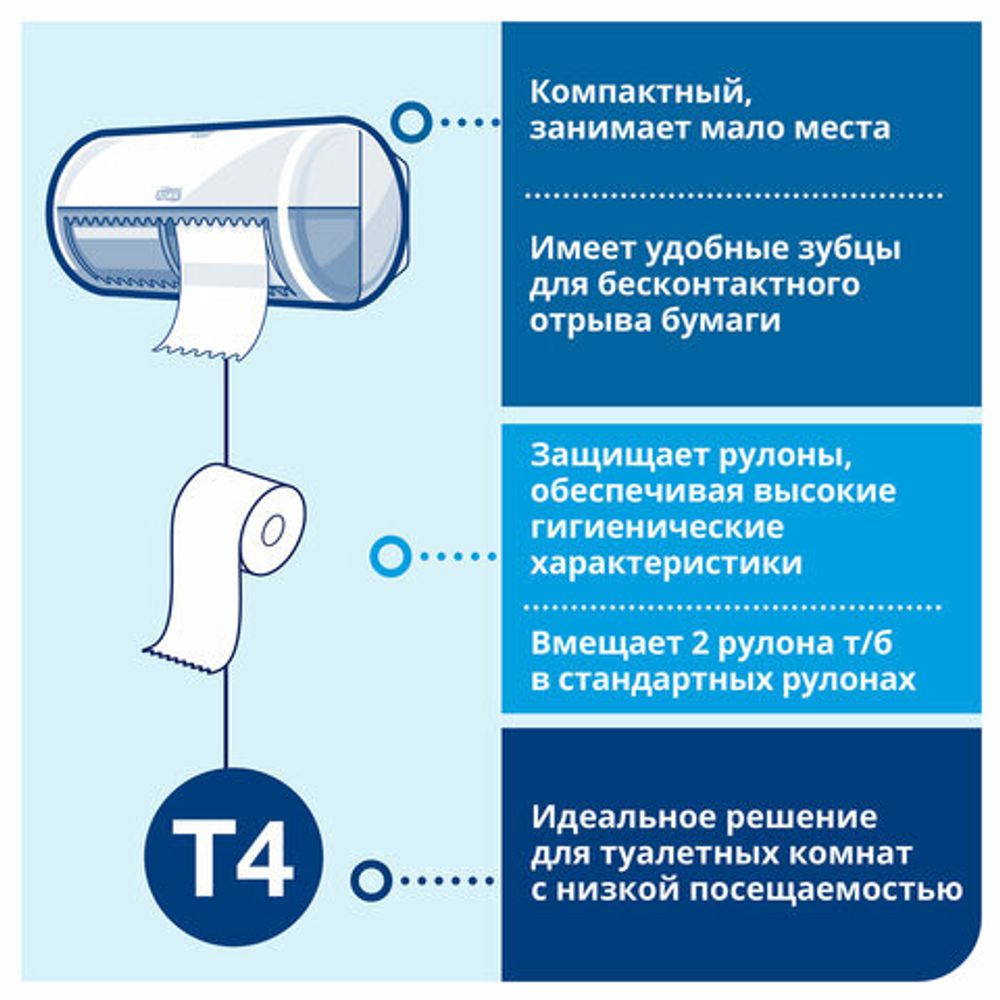 Компактный, занимает мало места

Имеет удобные зубцы для бесконтактного отрыва бумаги

Защищает рулоны, обеспечивая высокие гигиенические характеристики

Вмещает 2 рулона т/б в стандартных рулонах

T4

Идеальное решение для туалетных комнат с низкой посещаемостью