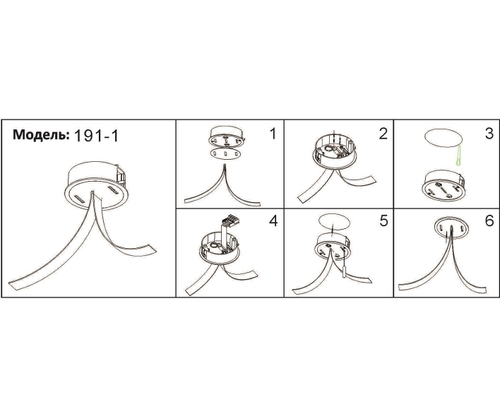 Модель: 191-1

1

2

3

4

5

6