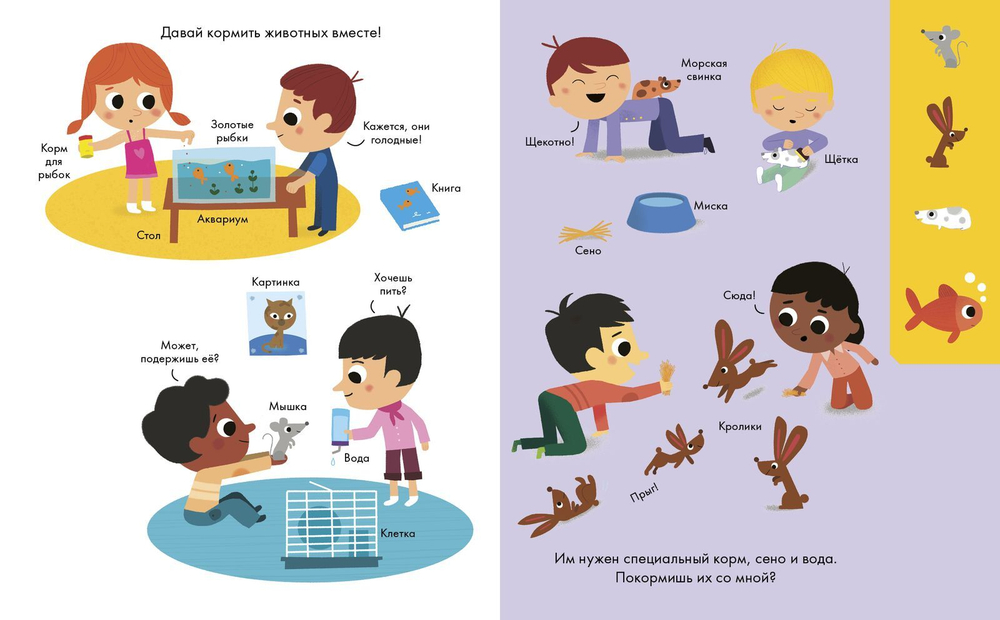 Давай кормить животных вместе!

Корм для рыбок

Золотые рыбки

Кажется, они голодные!

Книга

Стол

Аквариум

Картинка

Хочешь пить?

Может, подержишь её?

Мышка

Вода

Клетка

Морская свинка

Щекотно!

Щётка

Миска

Сено

Сюда!

Кролики

Прыг!

Им нужен специальный корм, сено и вода. Покормишь их со мной?