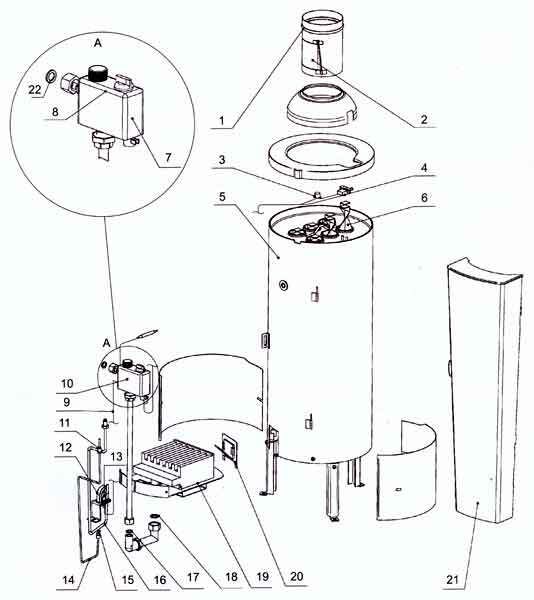 A
22
8
7
1
2
3
4
5
6
A
10
9
11
12
13
14
15
16
17
18
19
20
21