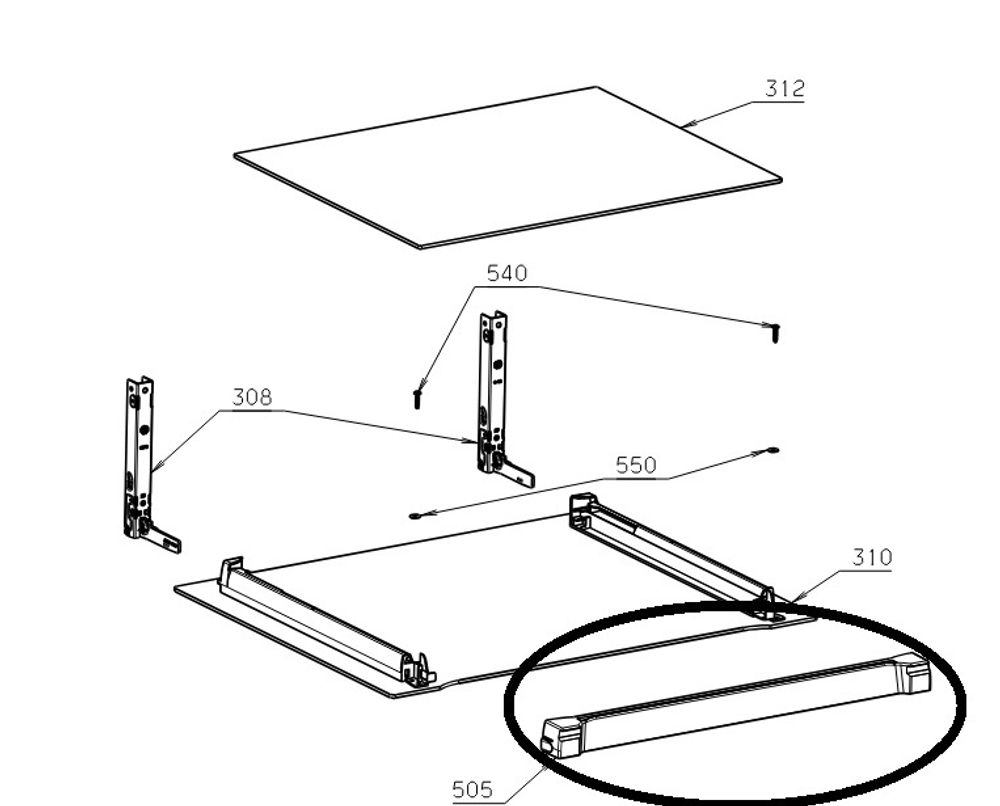 312
540
308
550
310
505