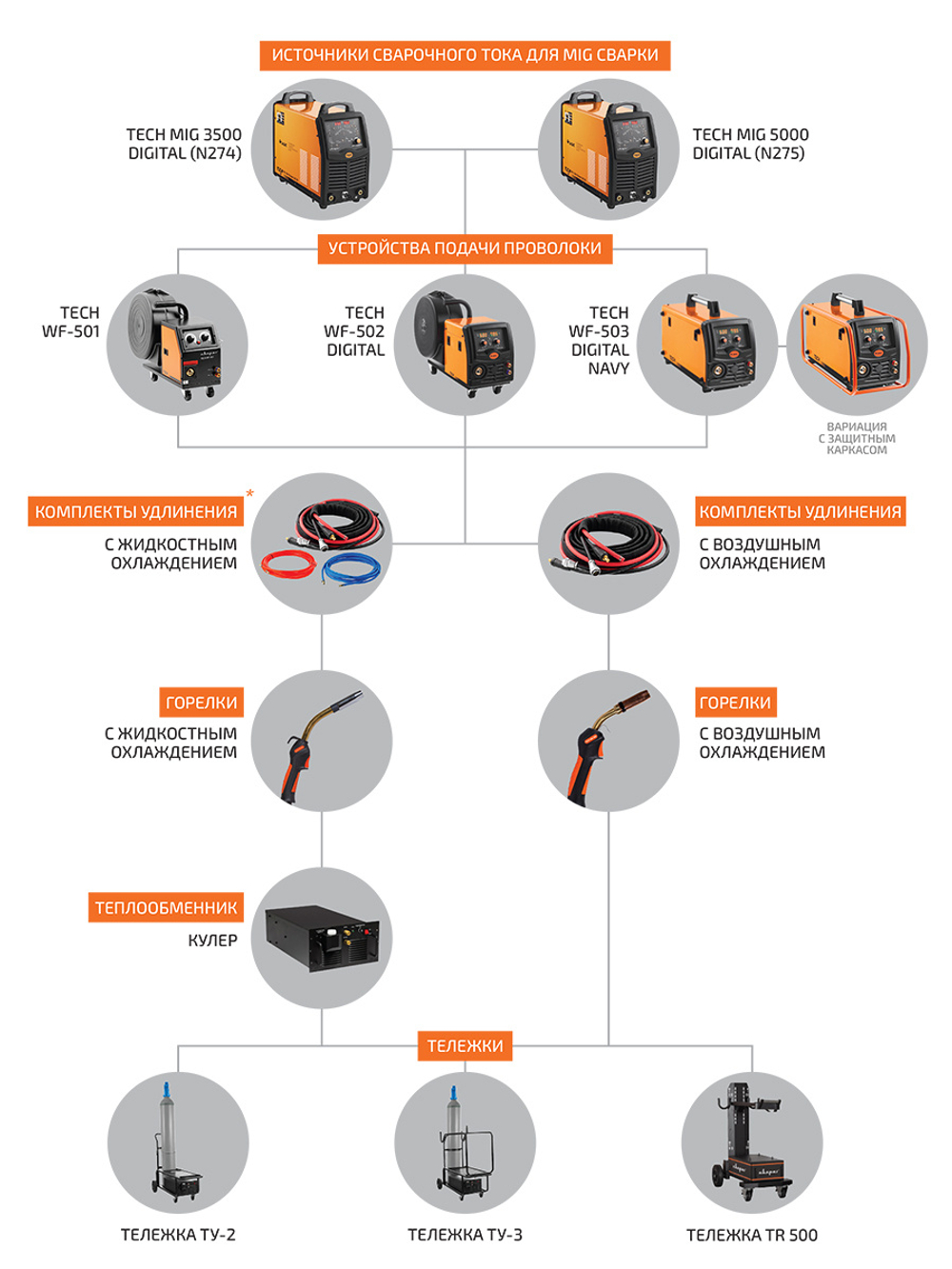 ИСТОЧНИКИ СВАРОЧНОГО ТОКА ДЛЯ MIG СВАРКИ

TECH MIG 3500 DIGITAL (N274)

TECH MIG 5000 DIGITAL (N275)

УСТРОЙСТВА ПОДАЧИ ПРОВОЛОКИ

TECH WF-501

TECH WF-502 DIGITAL

TECH WF-503 DIGITAL NAVY

ВАРИАЦИЯ С ЗАЩИТНЫМ КАРКАСОМ

КОМПЛЕКТЫ УДЛИНЕНИЯ *
С ЖИДКОСТНЫМ ОХЛАЖДЕНИЕМ

КОМПЛЕКТЫ УДЛИНЕНИЯ
С ВОЗДУШНЫМ ОХЛАЖДЕНИЕМ

ГОРЕЛКИ
С ЖИДКОСТНЫМ ОХЛАЖДЕНИЕМ

ГОРЕЛКИ
С ВОЗДУШНЫМ ОХЛАЖДЕНИЕМ

ТЕПЛООБМЕННИК
КУЛЕР

ТЕЛЕЖКИ

ТЕЛЕЖКА ТУ-2

ТЕЛЕЖКА ТУ-3

ТЕЛЕЖКА TR 500