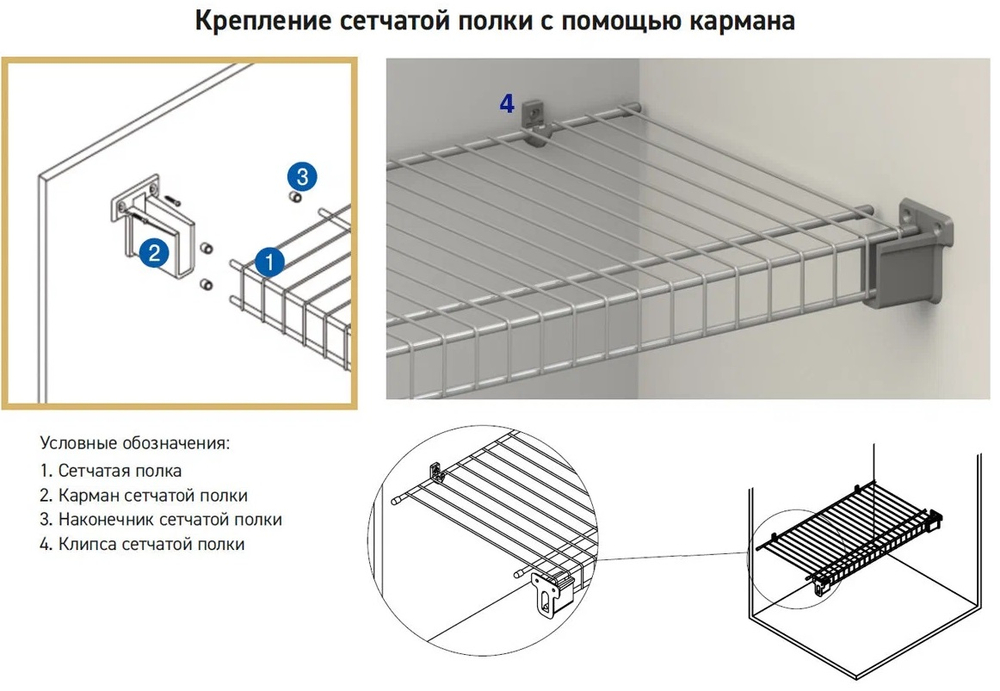 Крепление сетчатой полки с помощью кармана

3

2

1

4

Условные обозначения:
1. Сетчатая полка
2. Карман сетчатой полки
3. Наконечник сетчатой полки
4. Клипса сетчатой полки