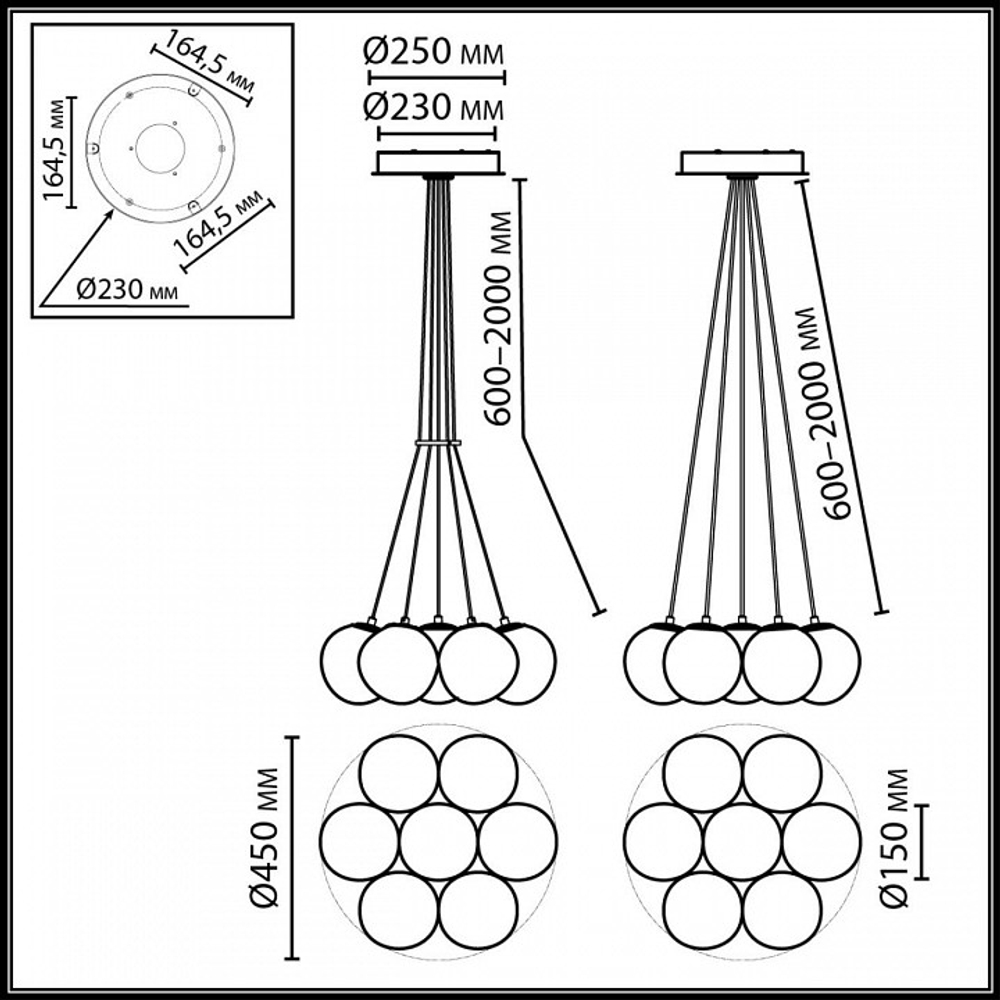 164,5 мм

164,5 мм

164,5 мм

Ø230 мм

Ø250 мм

Ø230 мм

600–2000 мм

600–2000 мм

Ø450 мм

Ø150 мм