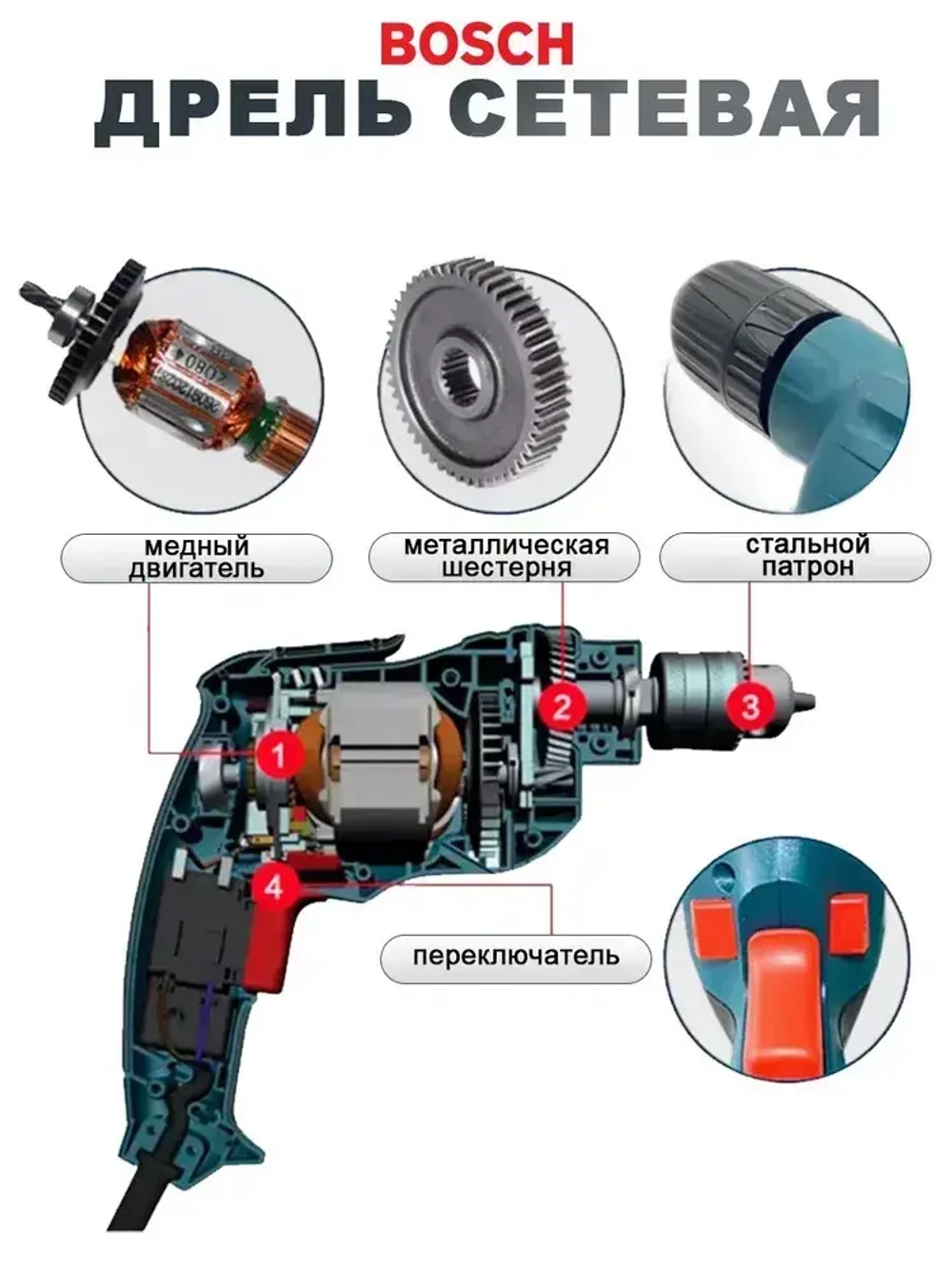 BOSCH
ДРЕЛЬ СЕТЕВАЯ

медный двигатель

металлическая шестерня

стальной патрон

1

2

3

4

переключатель