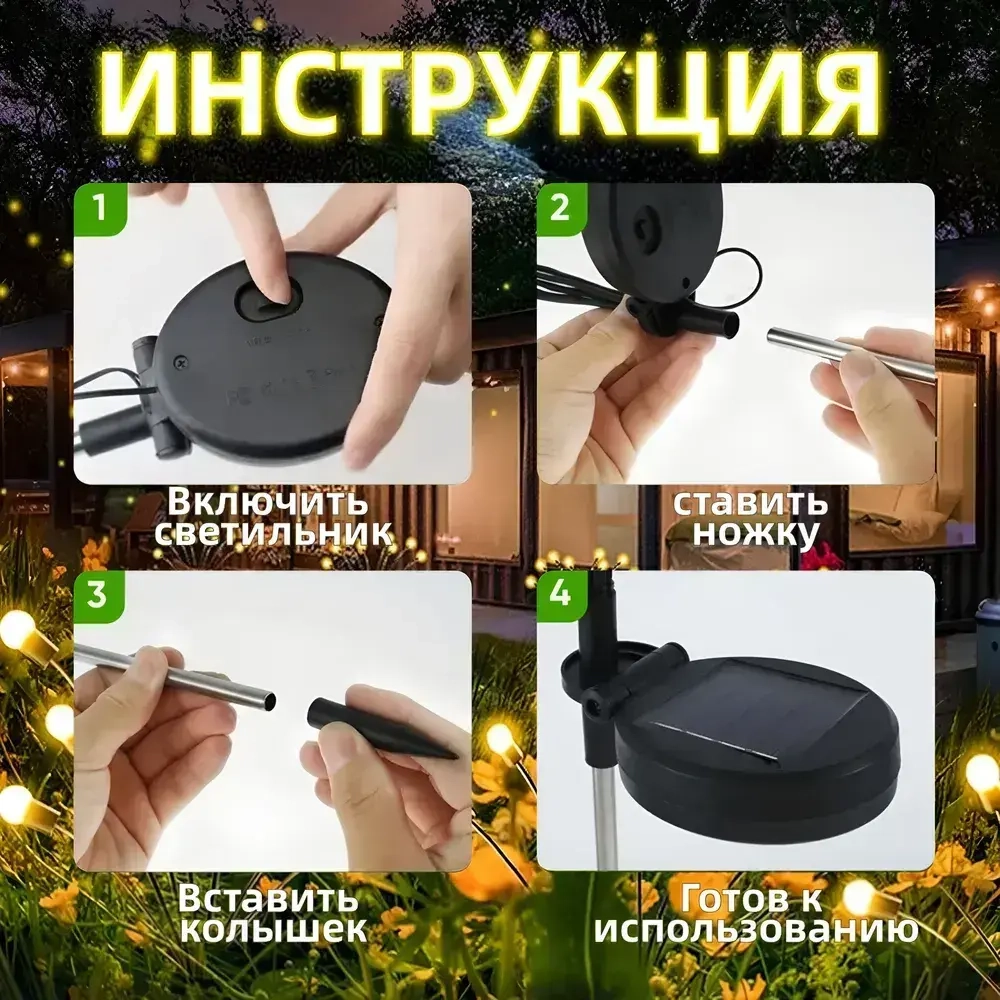 ИНСТРУКЦИЯ

1

Включить светильник

2

ставить ножку

3

Вставить колышек

4

Готов к использованию