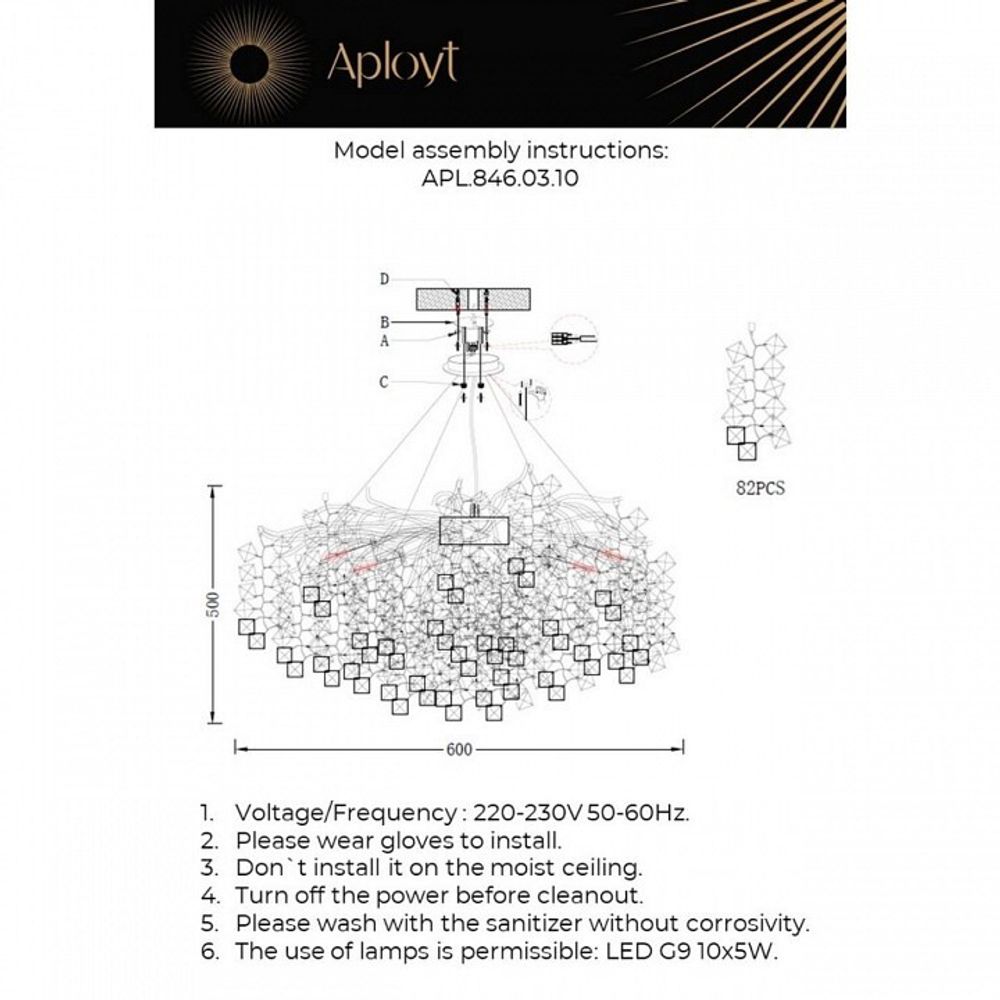 Aployt

Model assembly instructions:
APL.846.03.10

D
B
A
C

82PCS

500

600

1. Voltage/Frequency : 220-230V 50-60Hz.
2. Please wear gloves to install.
3. Don`t install it on the moist ceiling.
4. Turn off the power before cleanout.
5. Please wash with the sanitizer without corrosivity.
6. The use of lamps is permissible: LED G9 10x5W.