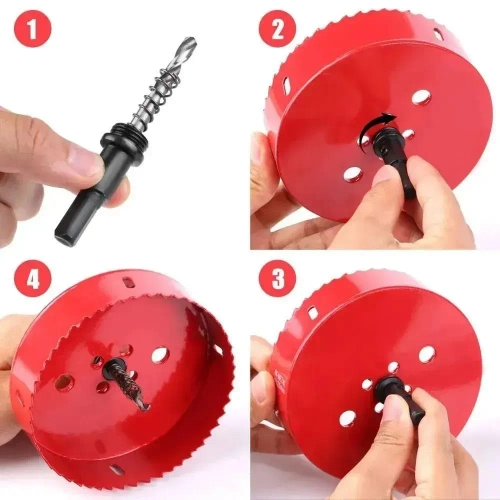 1

2

4

3