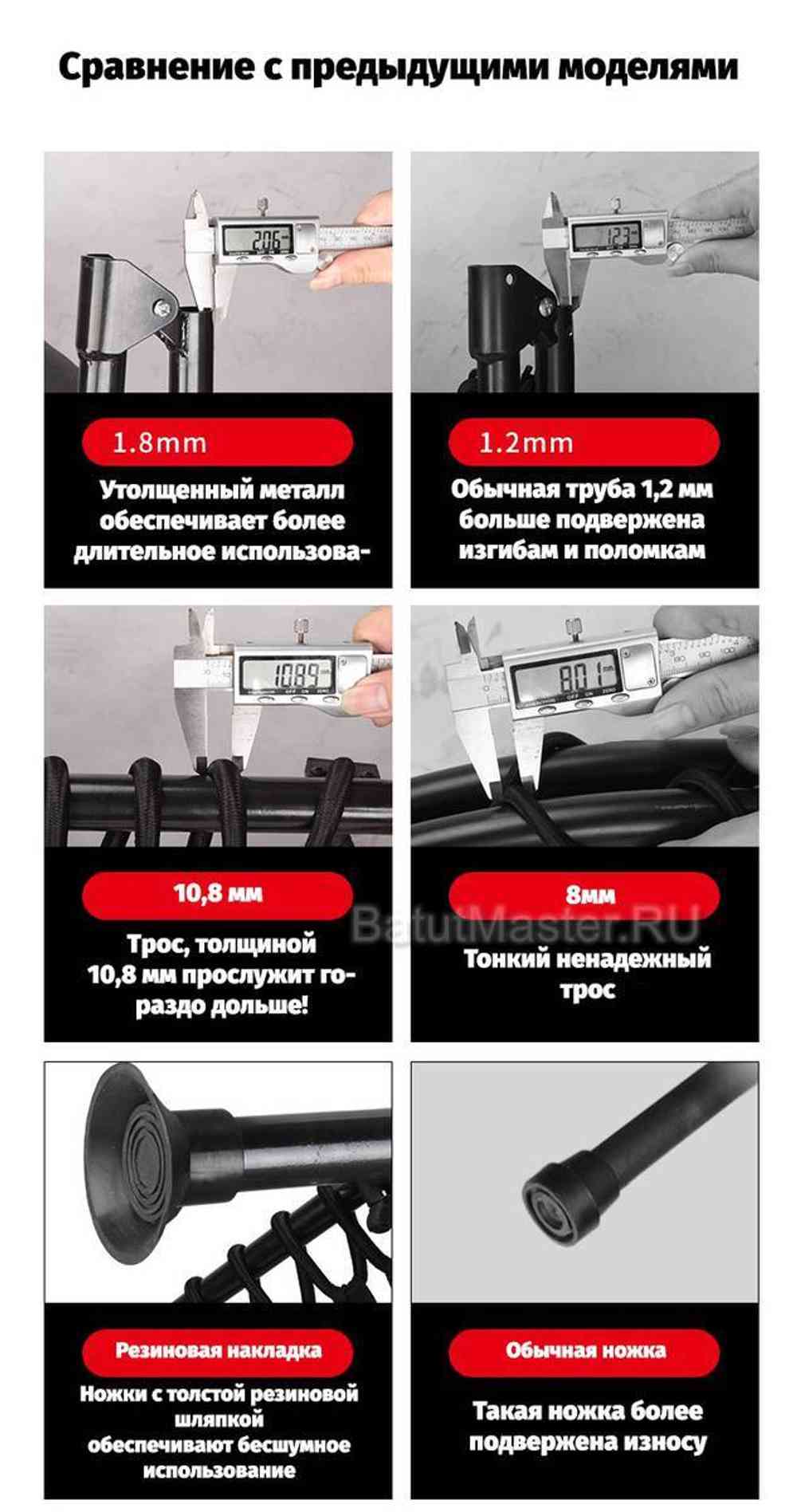 Сравнение с предыдущими моделями

2.06

1.8mm

Утолщенный металл обеспечивает более длительное использова-

1.23

1.2mm

Обычная труба 1,2 мм больше подвержена изгибам и поломкам

10.89

10,8 мм

Трос, толщиной 10,8 мм прослужит гораздо дольше!

8.01

8мм

BatutMaster.RU

Тонкий ненадежный трос

Резиновая накладка

Ножки с толстой резиновой шляпкой обеспечивают бесшумное использование

Обычная ножка

Такая ножка более подвержена износу