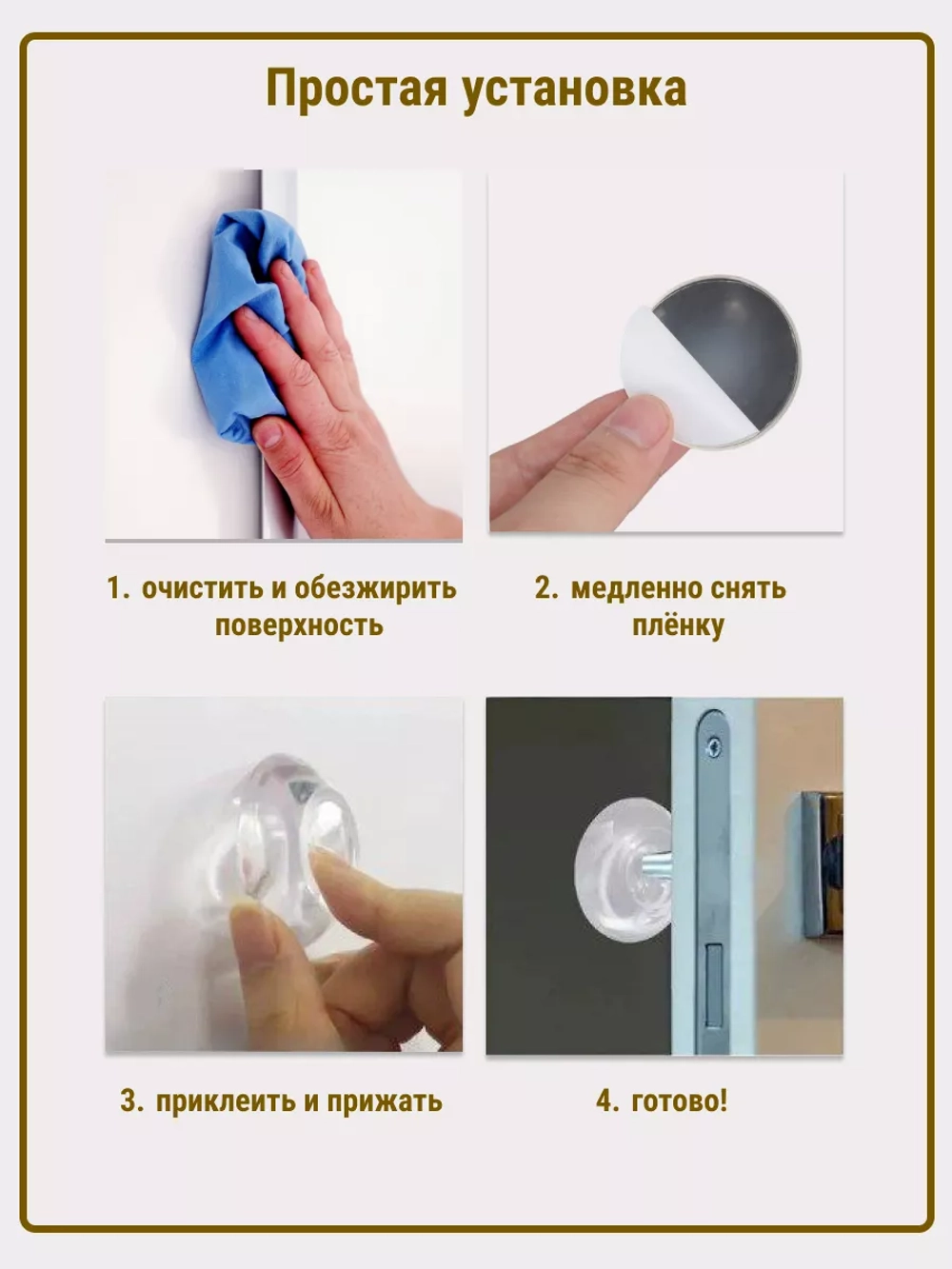 Простая установка

1. очистить и обезжирить поверхность

2. медленно снять плёнку

3. приклеить и прижать

4. готово!