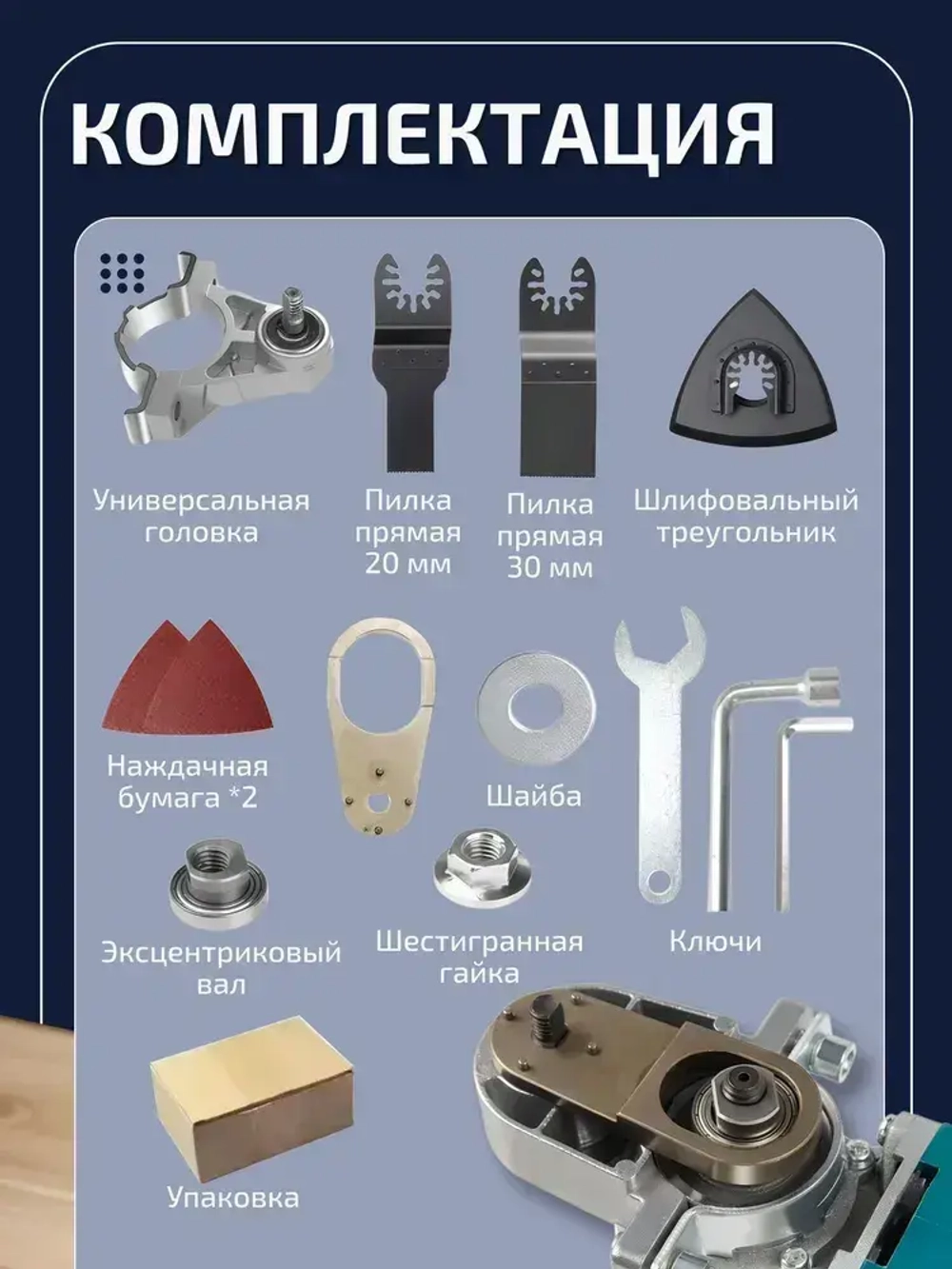 КОМПЛЕКТАЦИЯ

Универсальная головка

Пилка прямая 20 мм

Пилка прямая 30 мм

Шлифовальный треугольник

Наждачная бумага *2

Шайба

Эксцентриковый вал

Шестигранная гайка

Ключи

Упаковка