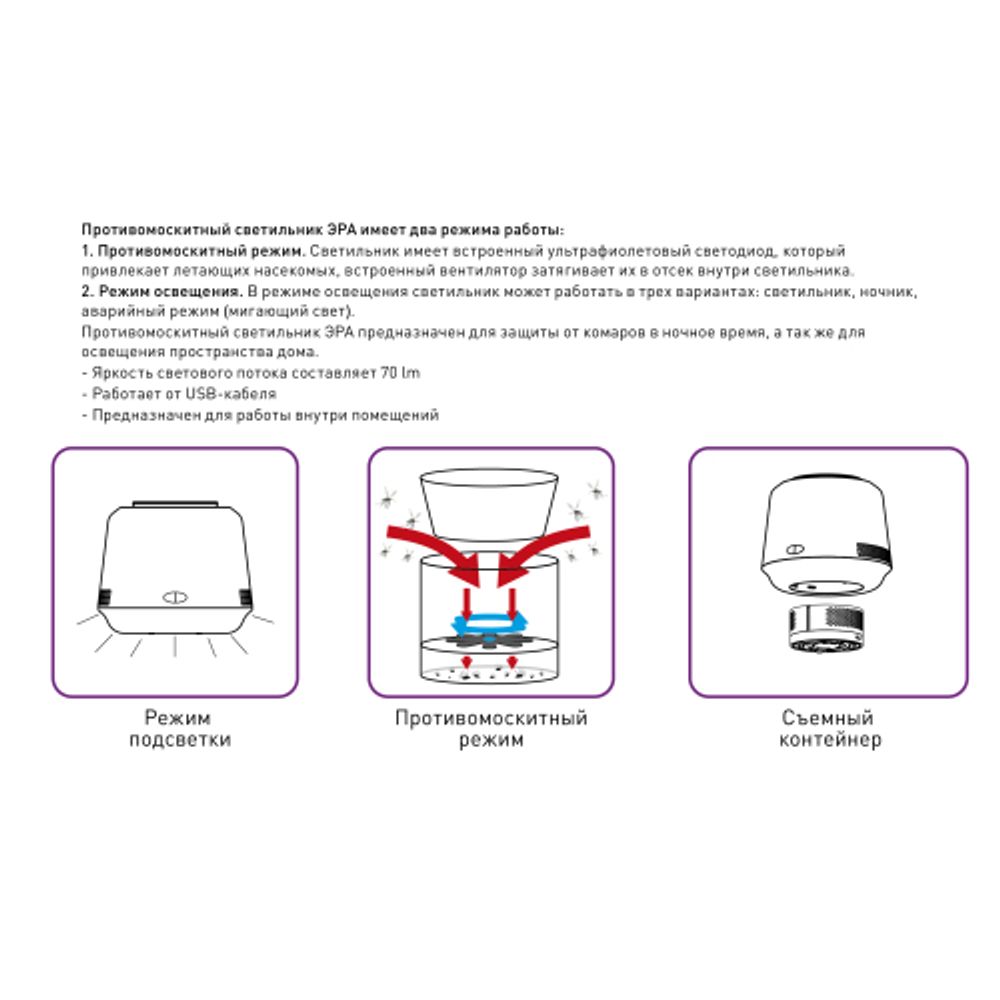 Противомоскитный светильник ЭРА имеет два режима работы:
1. Противомоскитный режим. Светильник имеет встроенный ультрафиолетовый светодиод, который привлекает летающих насекомых, встроенный вентилятор затягивает их в отсек внутри светильника.
2. Режим освещения. В режиме освещения светильник может работать в трех вариантах: светильник, ночник, аварийный режим (мигающий свет).
Противомоскитный светильник ЭРА предназначен для защиты от комаров в ночное время, а так же для освещения пространства дома.
- Яркость светового потока составляет 70 lm
- Работает от USB-кабеля
- Предназначен для работы внутри помещений

Режим подсветки

Противомоскитный режим

Съемный контейнер