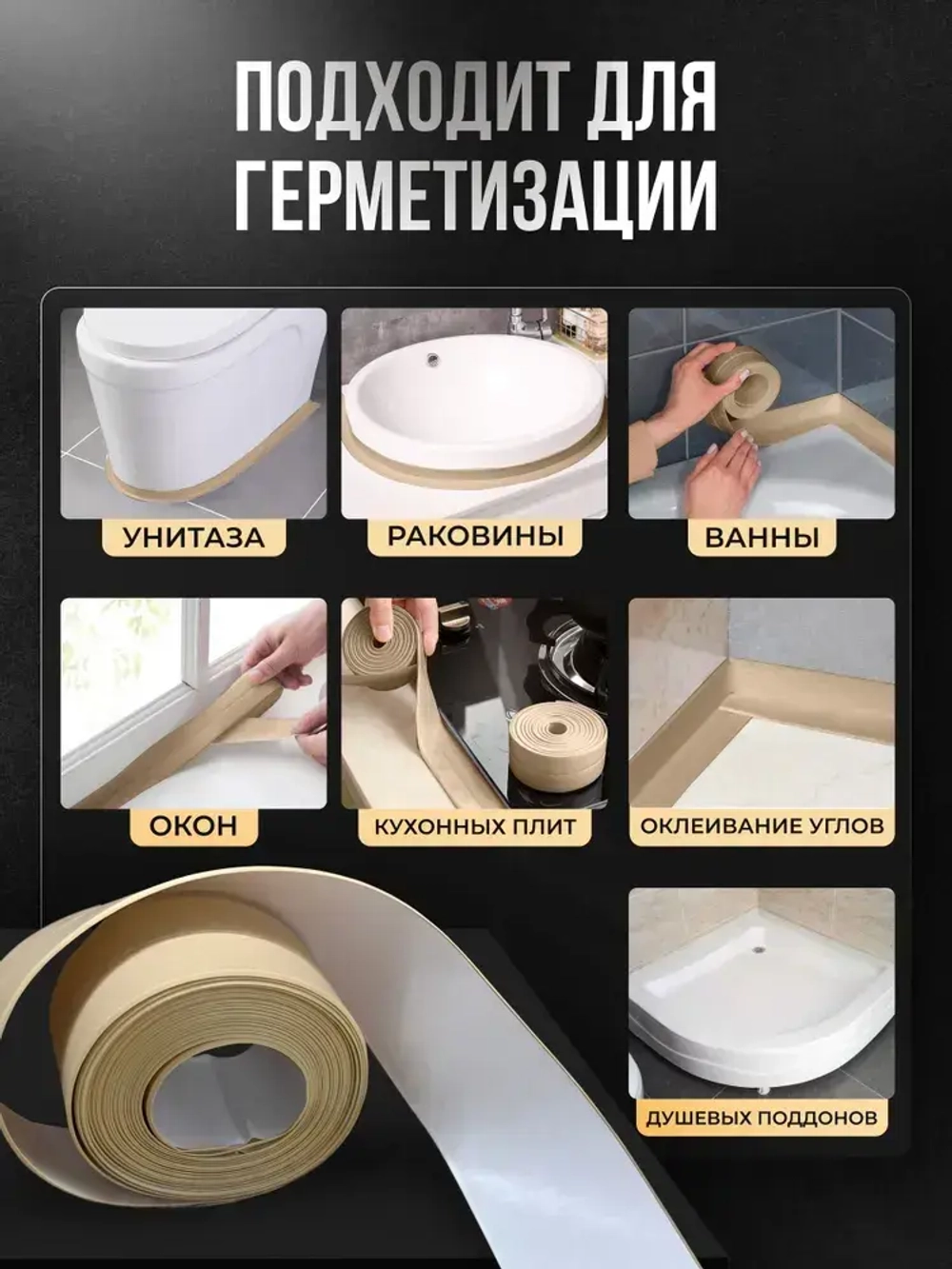 ПОДХОДИТ ДЛЯ ГЕРМЕТИЗАЦИИ

УНИТАЗА

РАКОВИНЫ

ВАННЫ

ОКОН

КУХОННЫХ ПЛИТ

ОКЛЕИВАНИЕ УГЛОВ

ДУШЕВЫХ ПОДДОНОВ