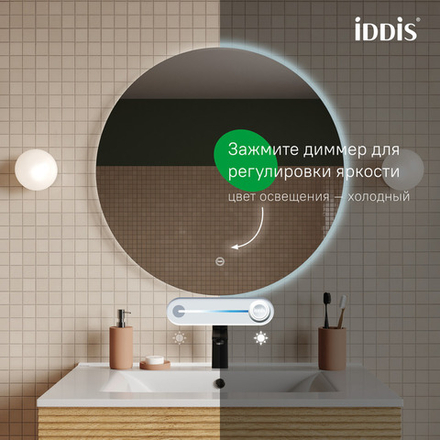 iDDiS®

Зажмите диммер для регулировки яркости

цвет освещения — холодный