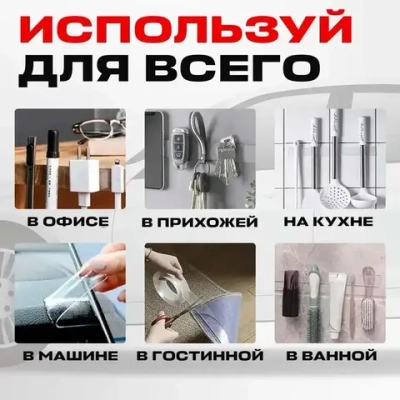 ИСПОЛЬЗУЙ ДЛЯ ВСЕГО

В ОФИСЕ

В ПРИХОЖЕЙ

НА КУХНЕ

В МАШИНЕ

В ГОСТИННОЙ

В ВАННОЙ