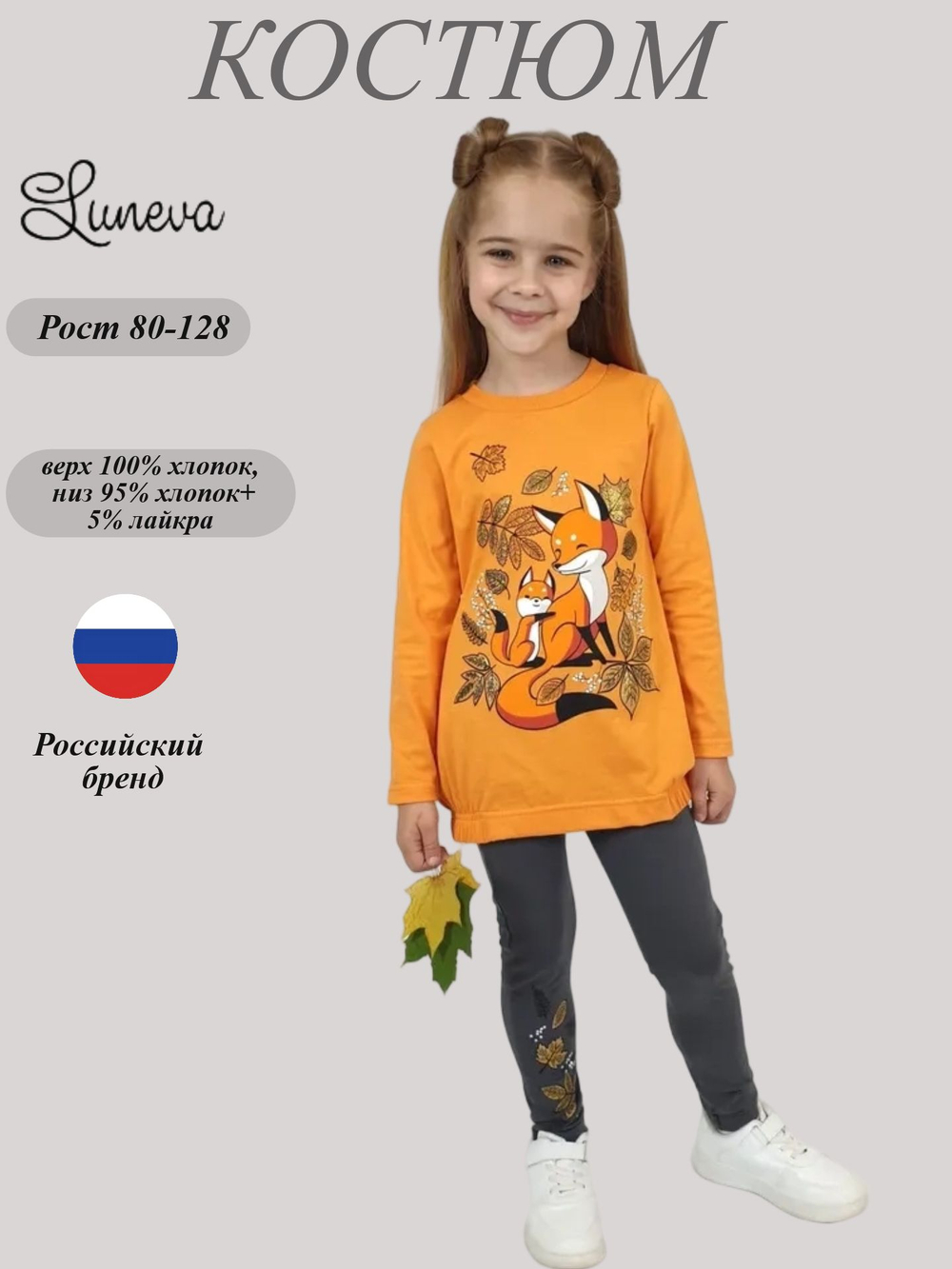 КОСТЮМ

Luneva

Рост 80-128

верх 100% хлопок, низ 95% хлопок+ 5% лайкра

Российский бренд