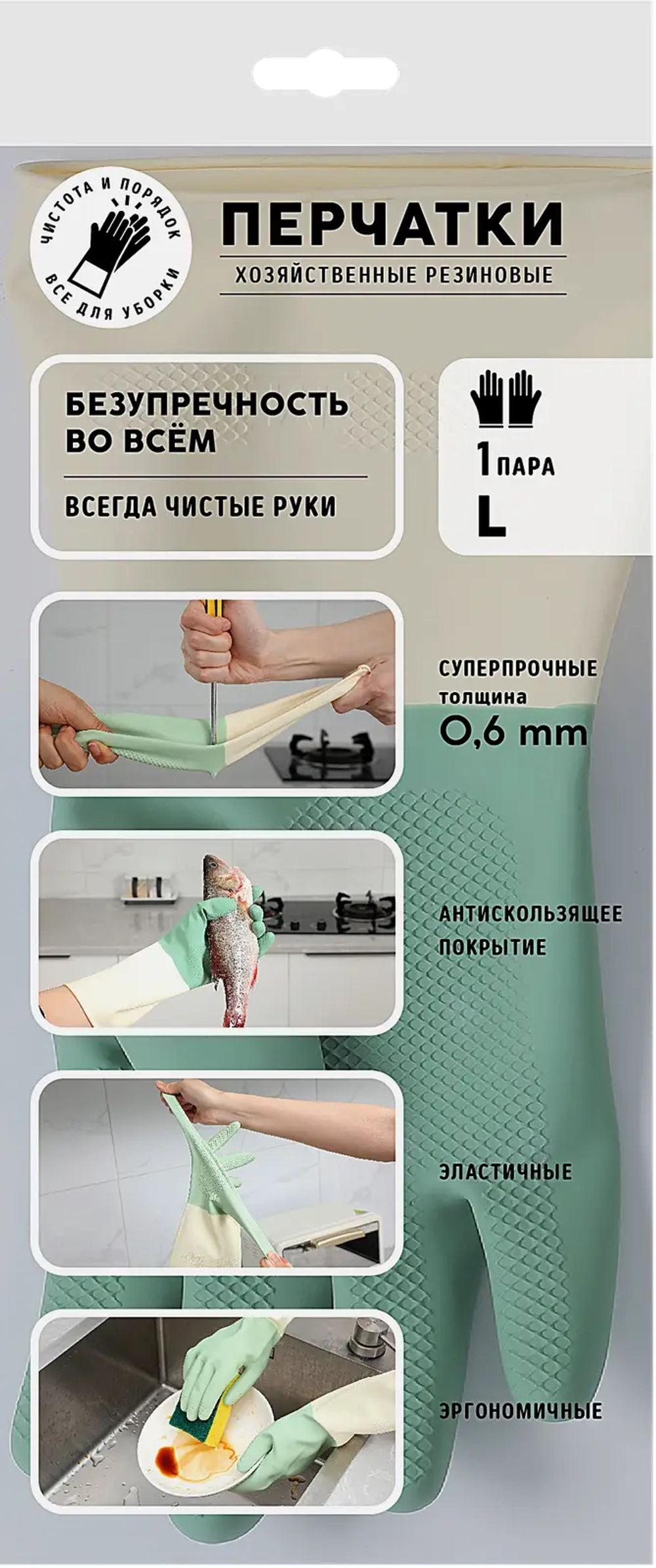 ЧИСТОТА И ПОРЯДОК
ВСЕ ДЛЯ УБОРКИ

ПЕРЧАТКИ
ХОЗЯЙСТВЕННЫЕ РЕЗИНОВЫЕ

БЕЗУПРЕЧНОСТЬ ВО ВСЁМ

ВСЕГДА ЧИСТЫЕ РУКИ

1 ПАРА
L

СУПЕРПРОЧНЫЕ
толщина
0,6 mm

АНТИСКОЛЬЗЯЩЕЕ ПОКРЫТИЕ

ЭЛАСТИЧНЫЕ

ЭРГОНОМИЧНЫЕ