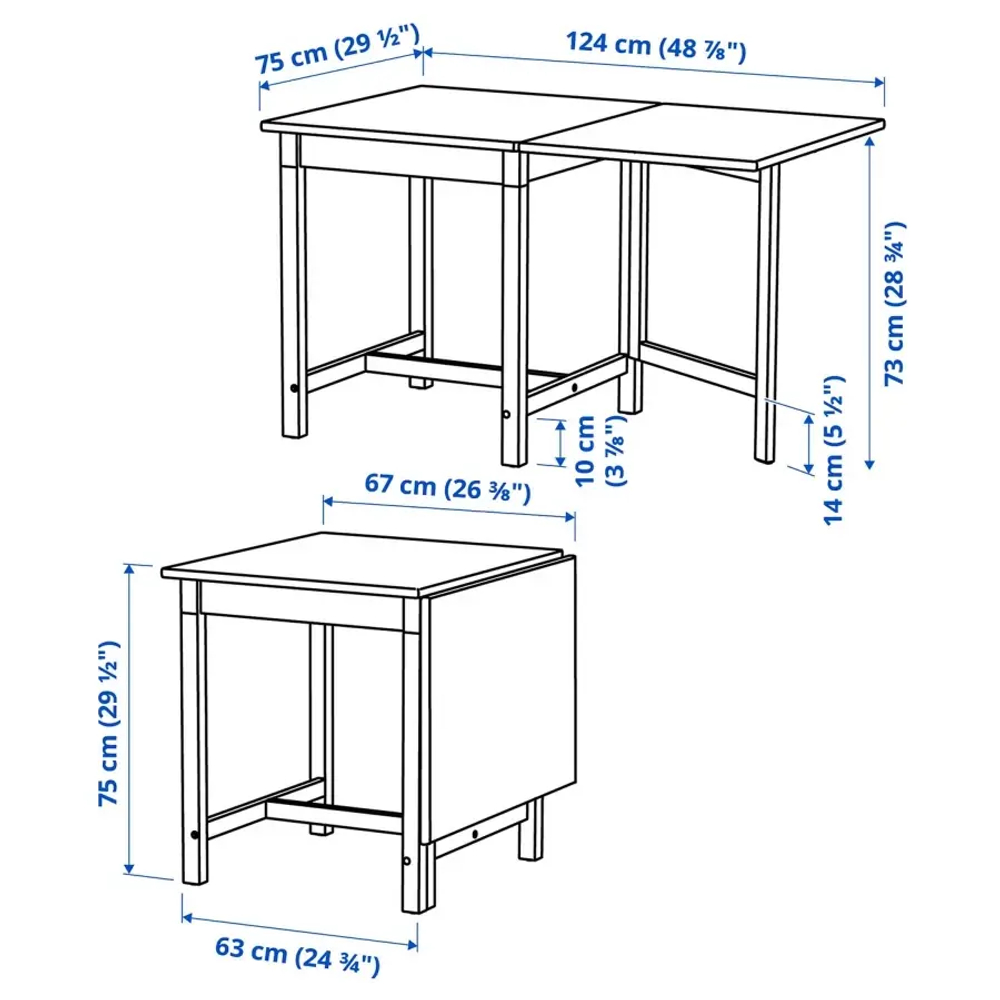 75 cm (29 ½")

124 cm (48 ⅞")

73 cm (28 ¾")

10 cm (3 ⅞")

14 cm (5 ½")

67 cm (26 ⅜")

75 cm (29 ½")

63 cm (24 ¾")