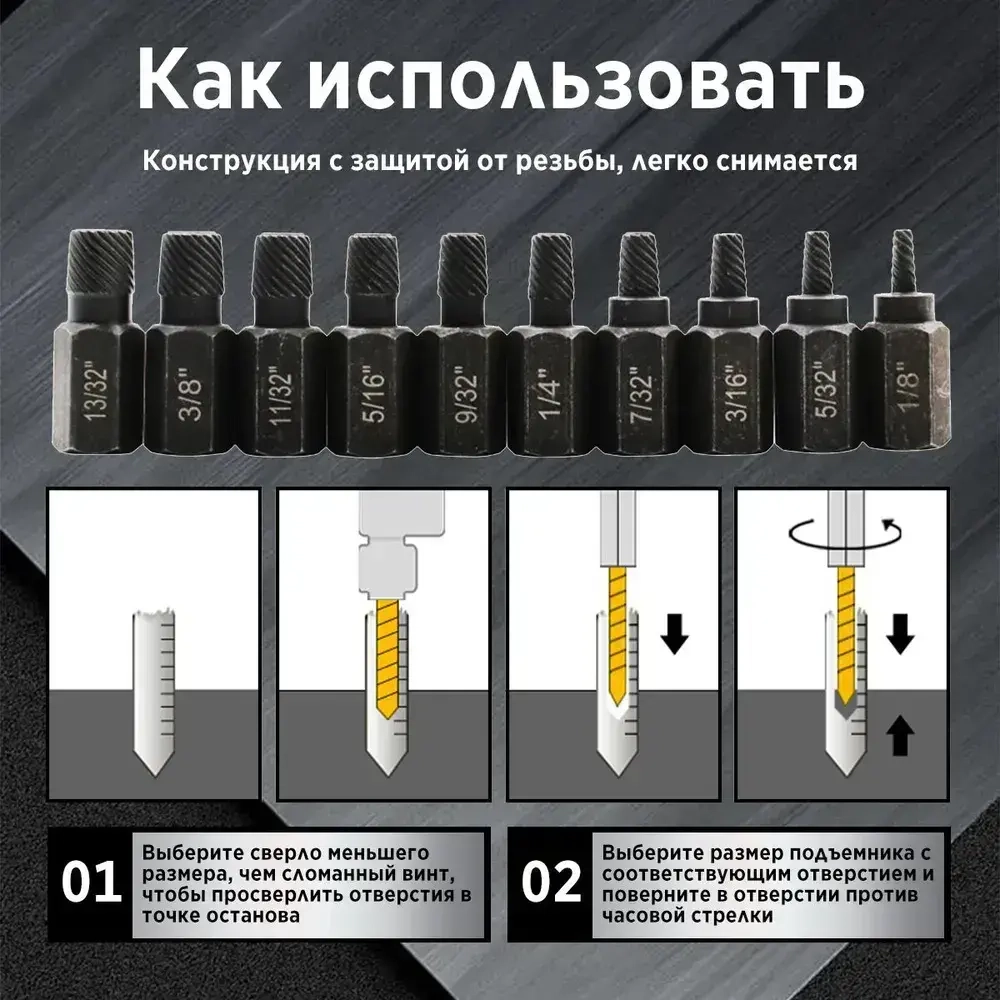 Как использовать

Конструкция с защитой от резьбы, легко снимается

13/32"
3/8"
11/32"
5/16"
9/32"
1/4"
7/32"
3/16"
5/32"
1/8"

01
Выберите сверло меньшего размера, чем сломанный винт, чтобы просверлить отверстия в точке останова

02
Выберите размер подъемника с соответствующим отверстием и поверните в отверстии против часовой стрелки