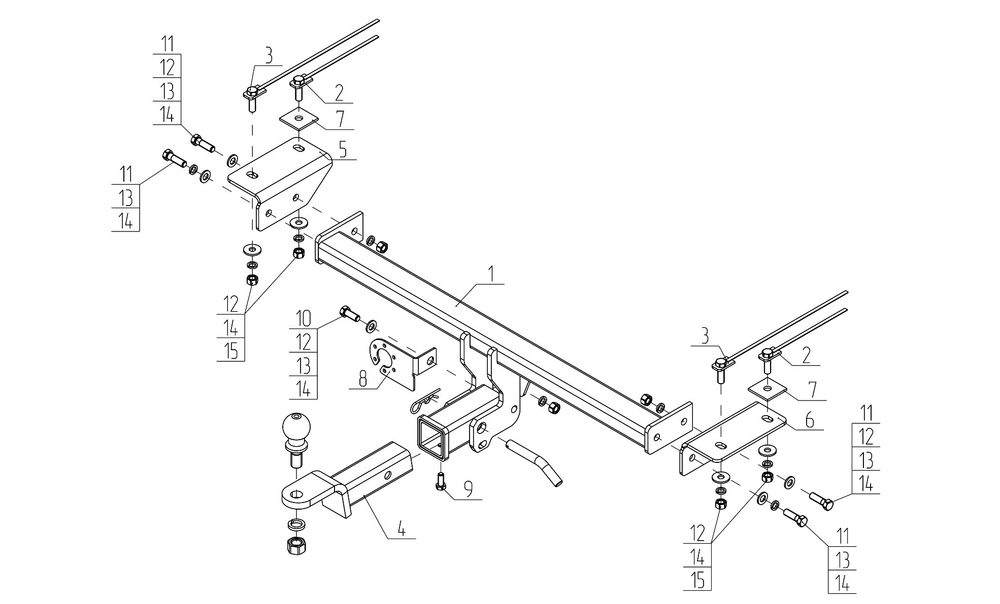 11
12
13
14
3
2
7
5
11
13
14
12
14
15
1
10
12
13
14
8
3
2
7
6
11
12
13
14
9
4
12
14
15
11
13
14