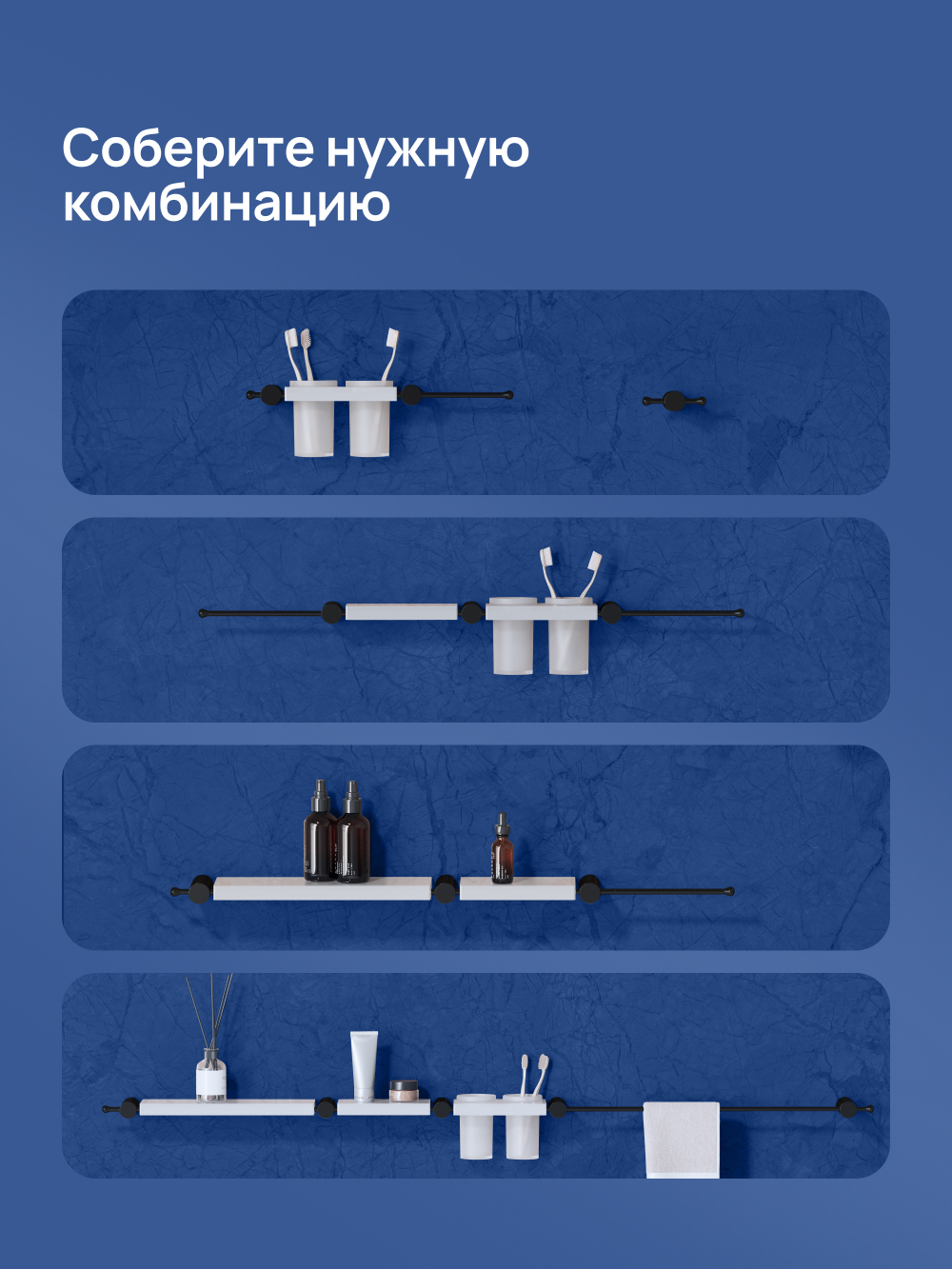 Соберите нужную комбинацию