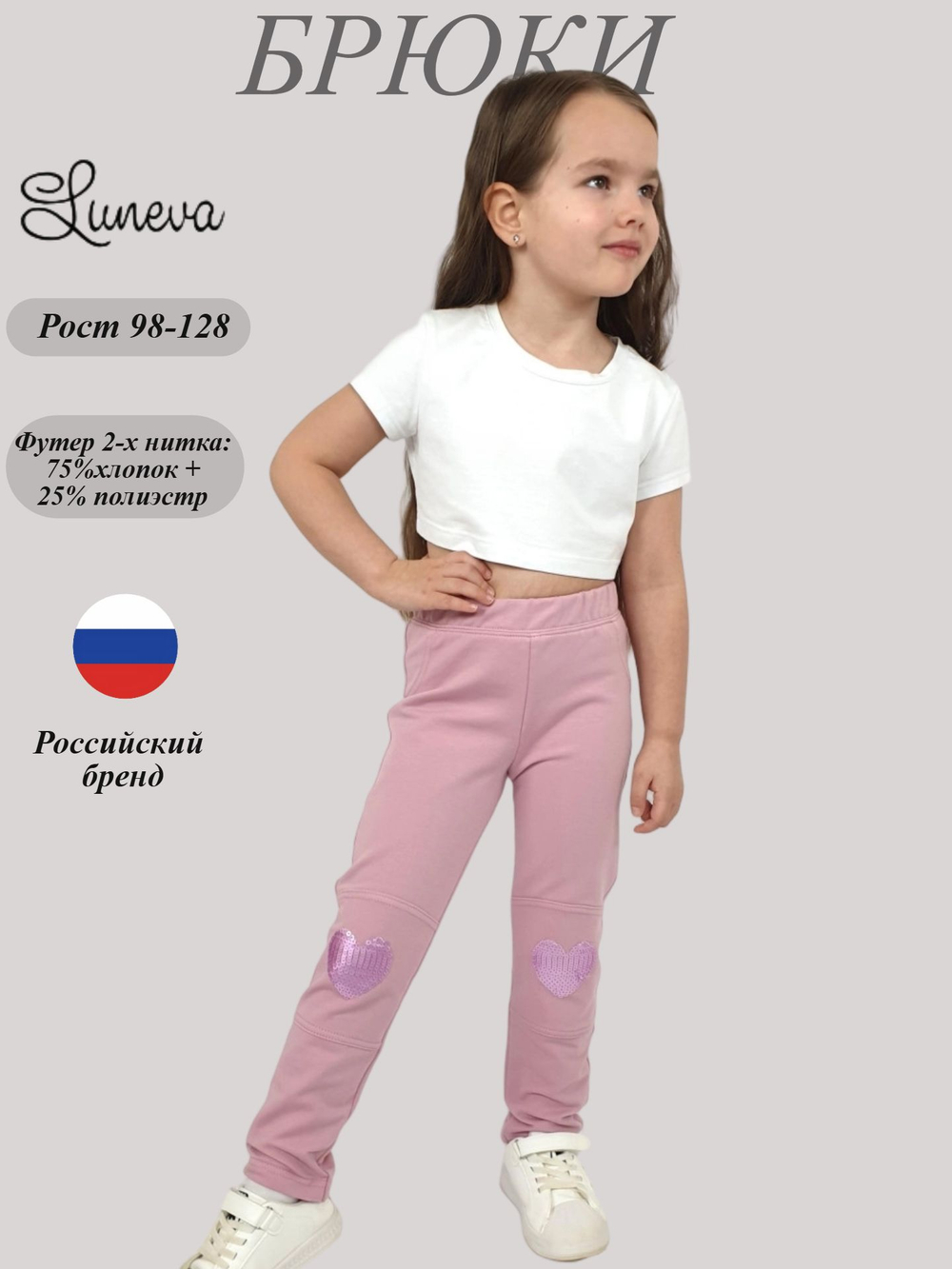 БРЮКИ

Luneva

Рост 98-128

Футер 2-х нитка:
75%хлопок +
25% полиэстр

Российский бренд