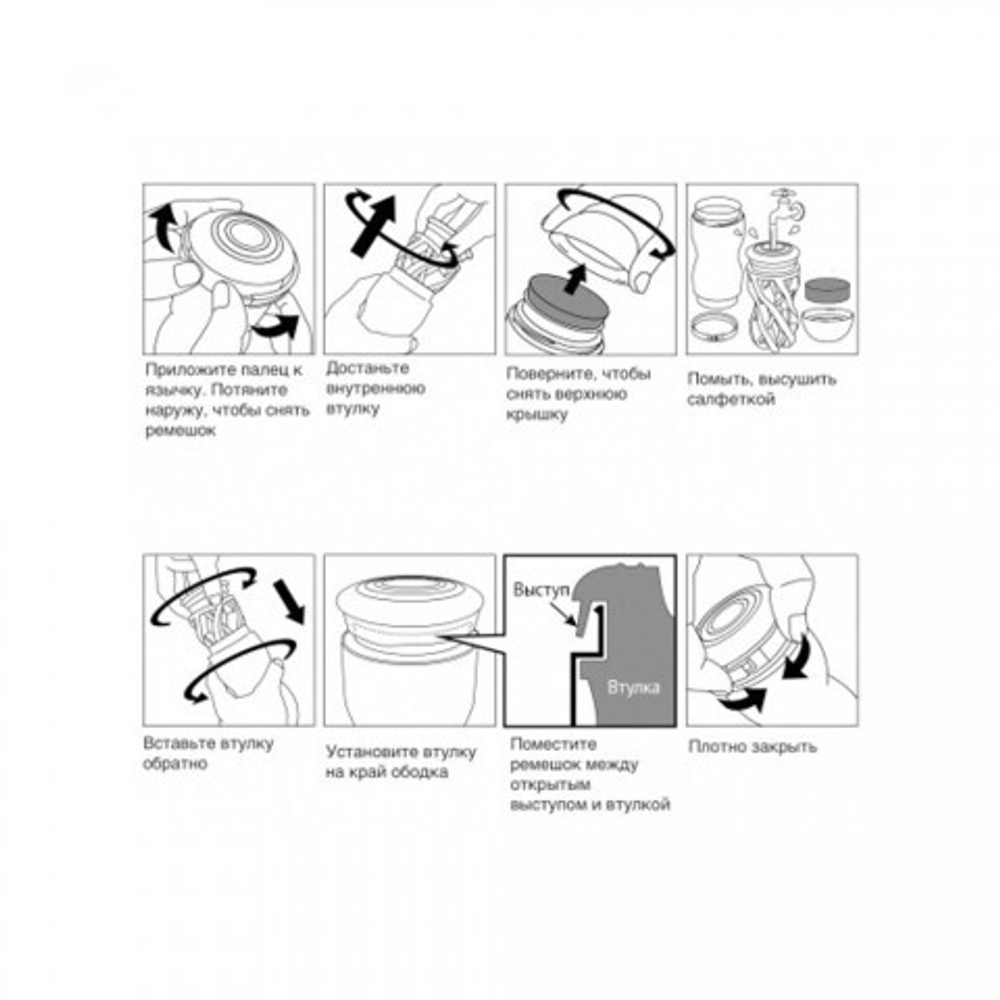 Приложите палец к язычку. Потяните наружу, чтобы снять ремешок

Достаньте внутреннюю втулку

Поверните, чтобы снять верхнюю крышку

Помыть, высушить салфеткой

Вставьте втулку обратно

Установите втулку на край ободка

Выступ

Втулка

Поместите ремешок между открытым выступом и втулкой

Плотно закрыть