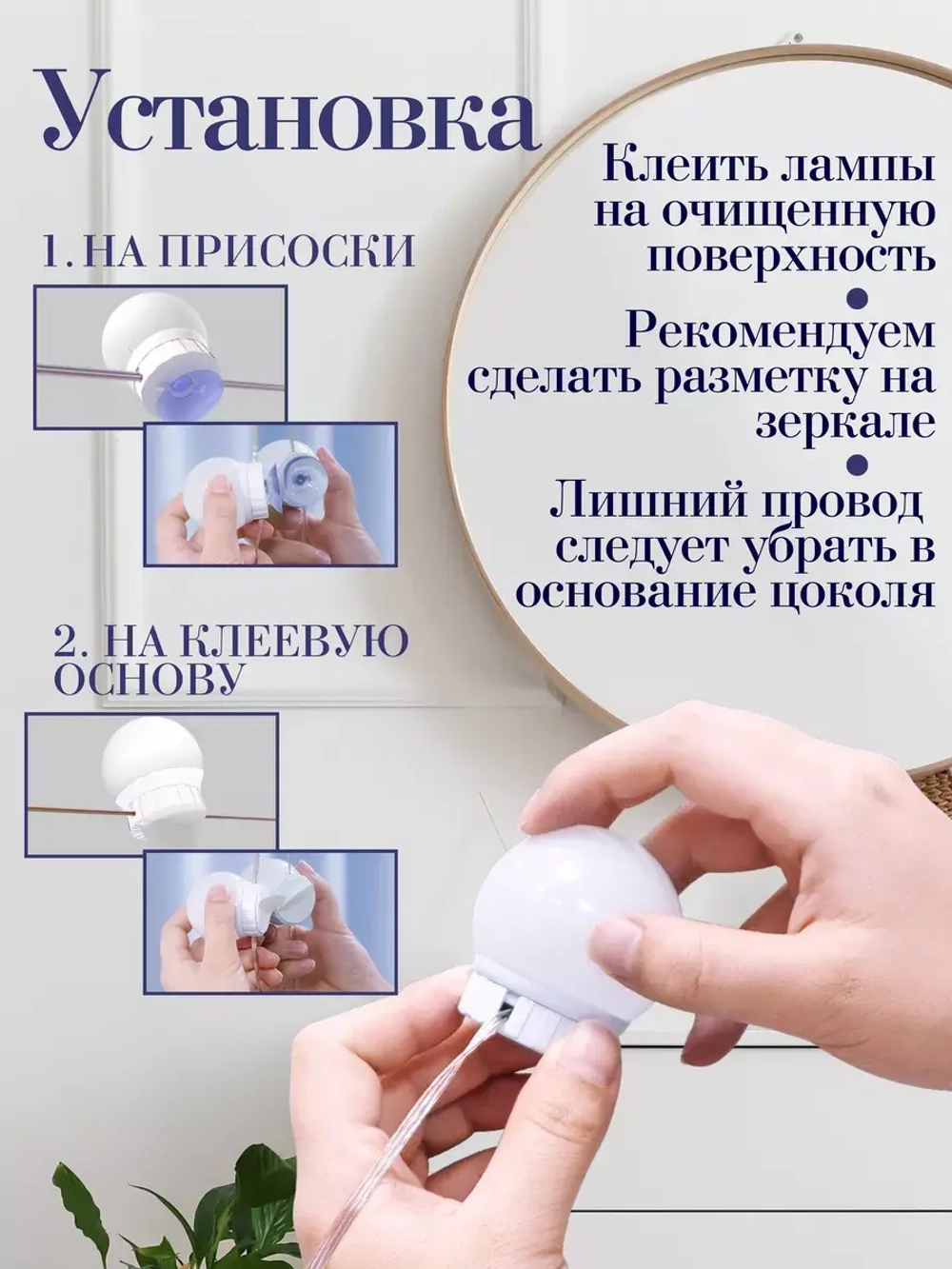 Установка

1. НА ПРИСОСКИ

2. НА КЛЕЕВУЮ ОСНОВУ

Клеить лампы на очищенную поверхность

Рекомендуем сделать разметку на зеркале

Лишний провод следует убрать в основание цоколя