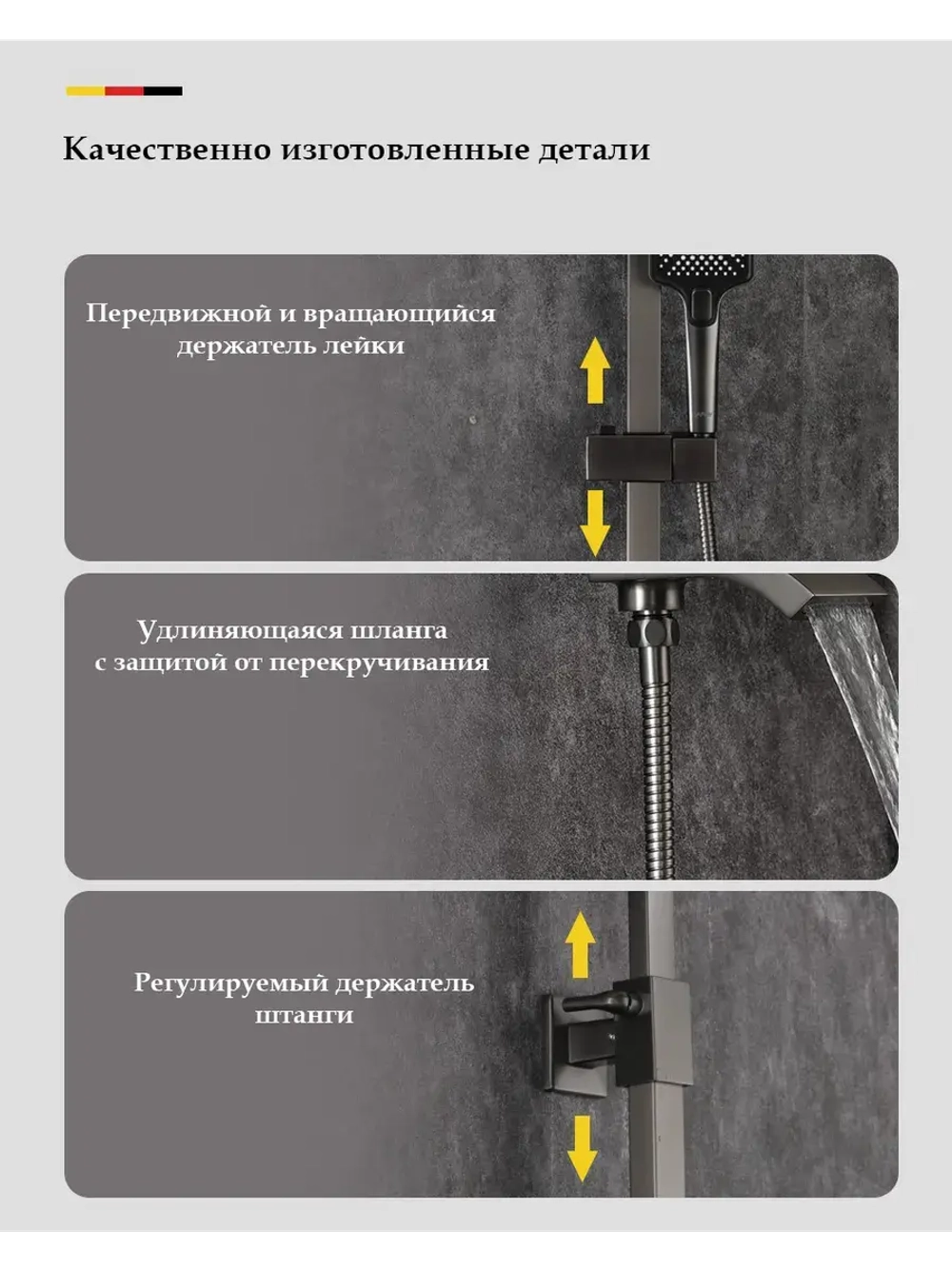 Качественно изготовленные детали

Передвижной и вращающийся держатель лейки

Удлиняющаяся шланга с защитой от перекручивания

Регулируемый держатель штанги