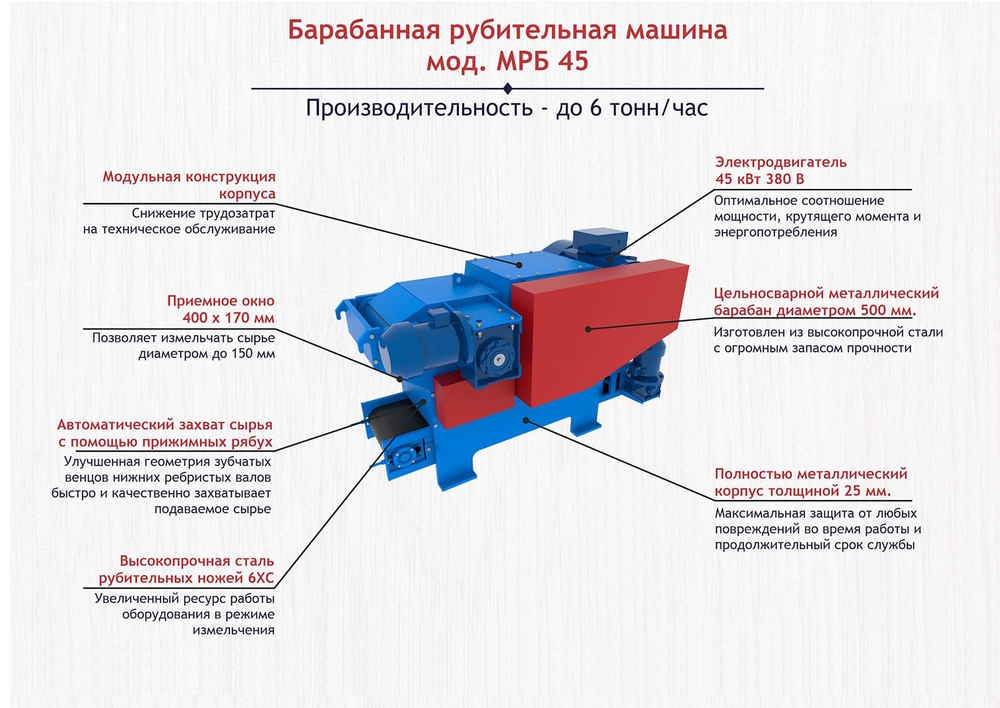 Барабанная рубительная машина
мод. МРБ 45

Производительность - до 6 тонн/час

Модульная конструкция корпуса

Снижение трудозатрат на техническое обслуживание

Приемное окно 400 х 170 мм

Позволяет измельчать сырье диаметром до 150 мм

Автоматический захват сырья с помощью прижимных рябух

Улучшенная геометрия зубчатых венцов нижних ребристых валов быстро и качественно захватывает подаваемое сырье

Высокопрочная сталь рубительных ножей 6ХС

Увеличенный ресурс работы оборудования в режиме измельчения

Электродвигатель 45 кВт 380 В

Оптимальное соотношение мощности, крутящего момента и энергопотребления

Цельносварной металлический барабан диаметром 500 мм.

Изготовлен из высокопрочной стали с огромным запасом прочности

Полностью металлический корпус толщиной 25 мм.

Максимальная защита от любых повреждений во время работы и продолжительный срок службы