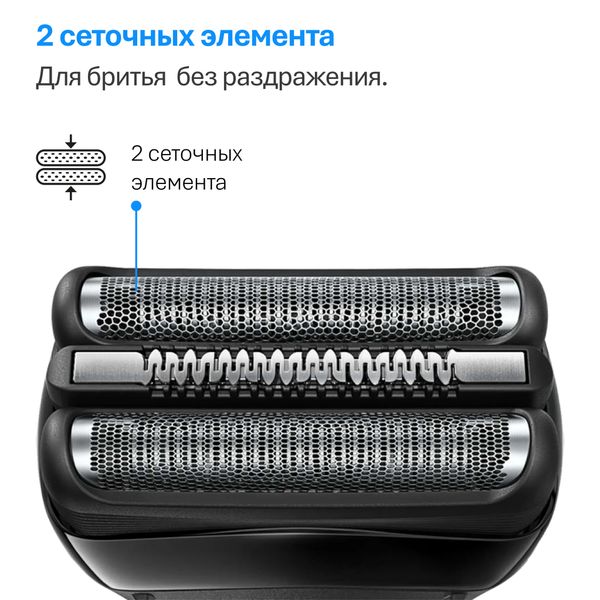 2 сеточных элемента

Для бритья  без раздражения.

2 сеточных элемента