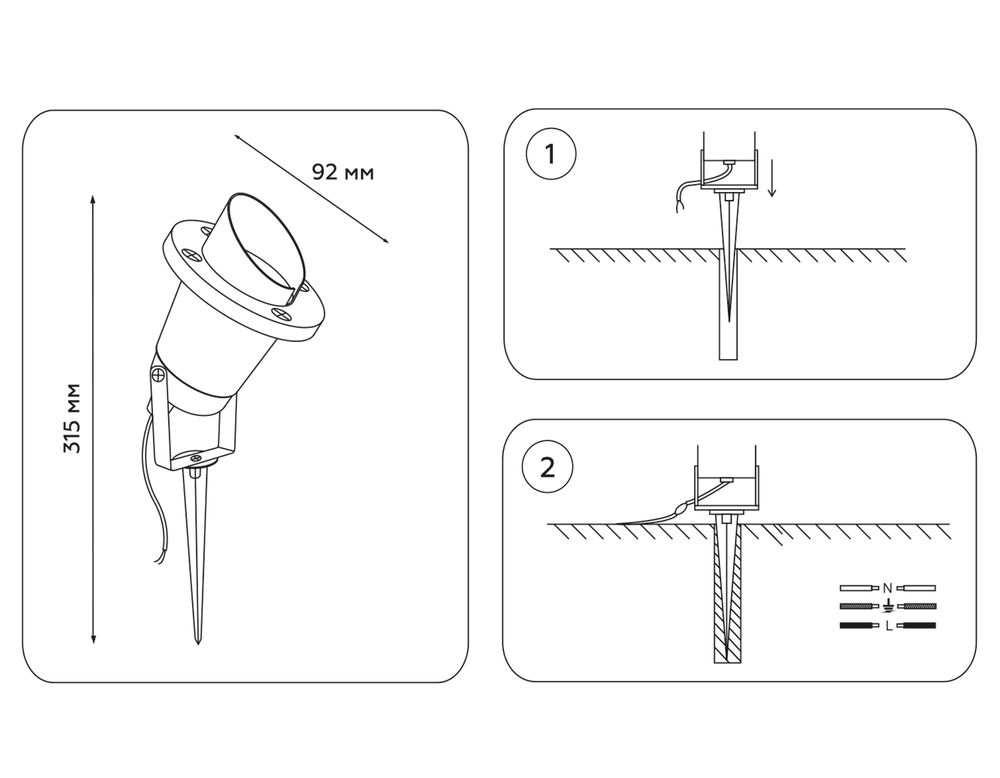 92 мм

315 мм

1

2

N

L