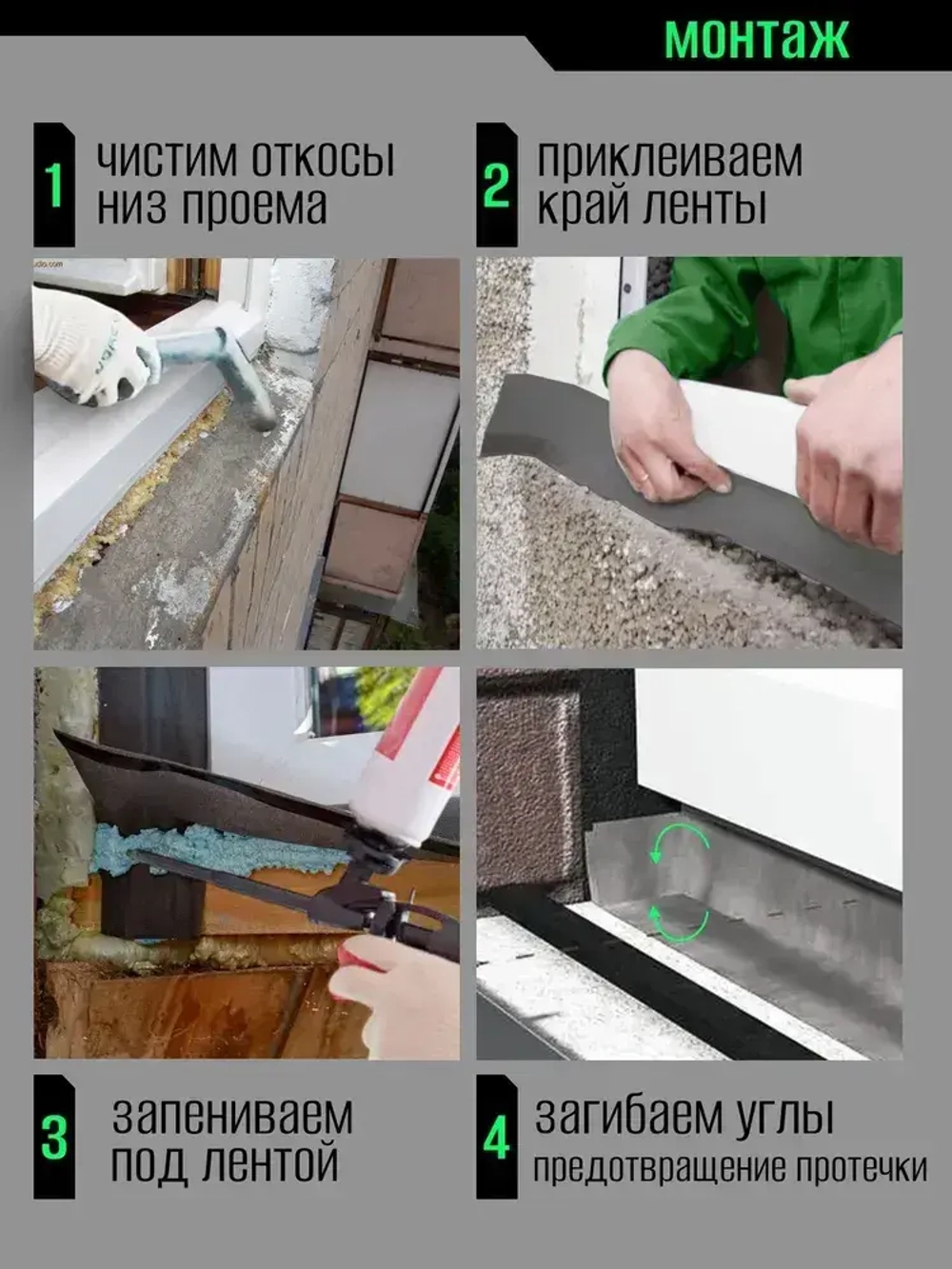 монтаж

1 чистим откосы низ проема

2 приклеиваем край ленты

3 запениваем под лентой

4 загибаем углы предотвращение протечки