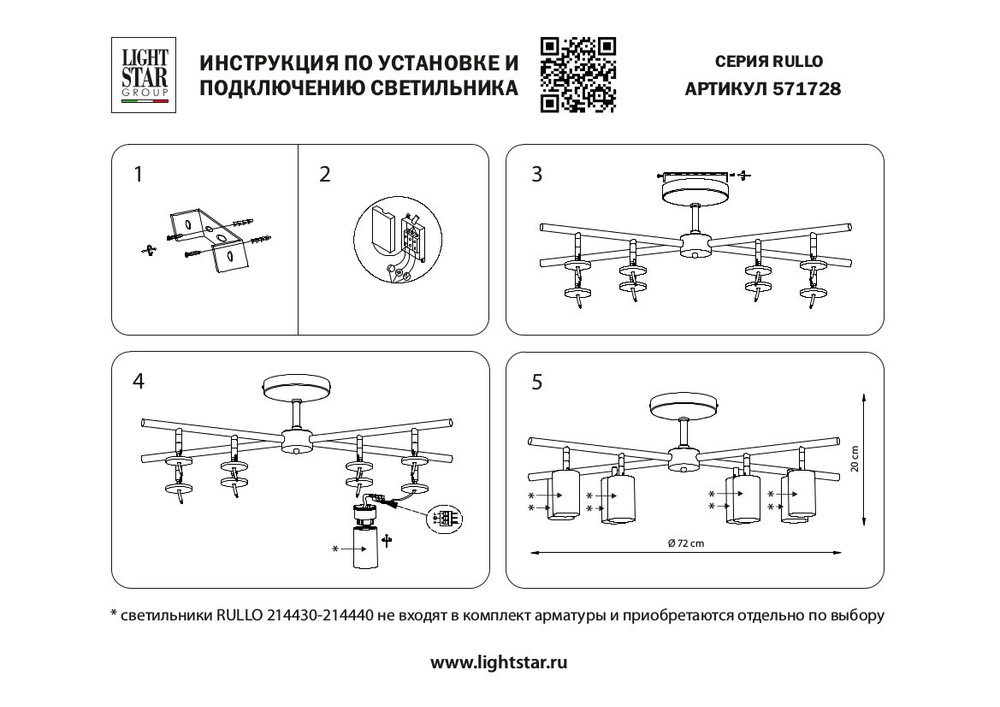 LIGHT STAR GROUP

ИНСТРУКЦИЯ ПО УСТАНОВКЕ И ПОДКЛЮЧЕНИЮ СВЕТИЛЬНИКА

СЕРИЯ RULLO
АРТИКУЛ 571728

1

2

3

4

*

5

*
*
*
*
*
*
*
*

20 cm

Ø 72 cm

* светильники RULLO 214430-214440 не входят в комплект арматуры и приобретаются отдельно по выбору

www.lightstar.ru