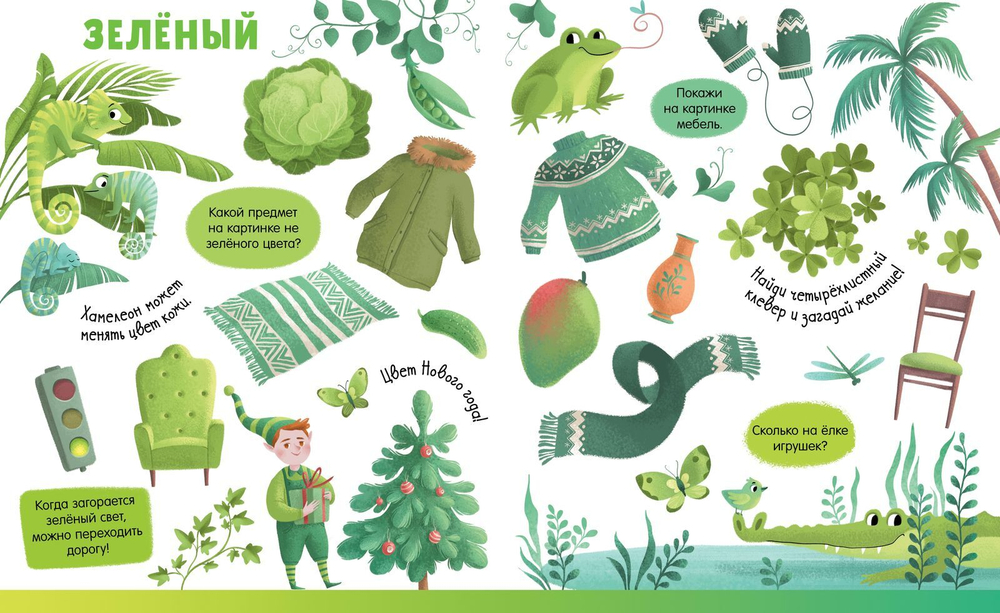 ЗЕЛЁНЫЙ

Какой предмет на картинке не зелёного цвета?

Хамелеон может менять цвет кожи.

Цвет Нового года!

Когда загорается зелёный свет, можно переходить дорогу!

Покажи на картинке мебель.

Найди четырёхлистный клевер и загадай желание!

Сколько на ёлке игрушек?