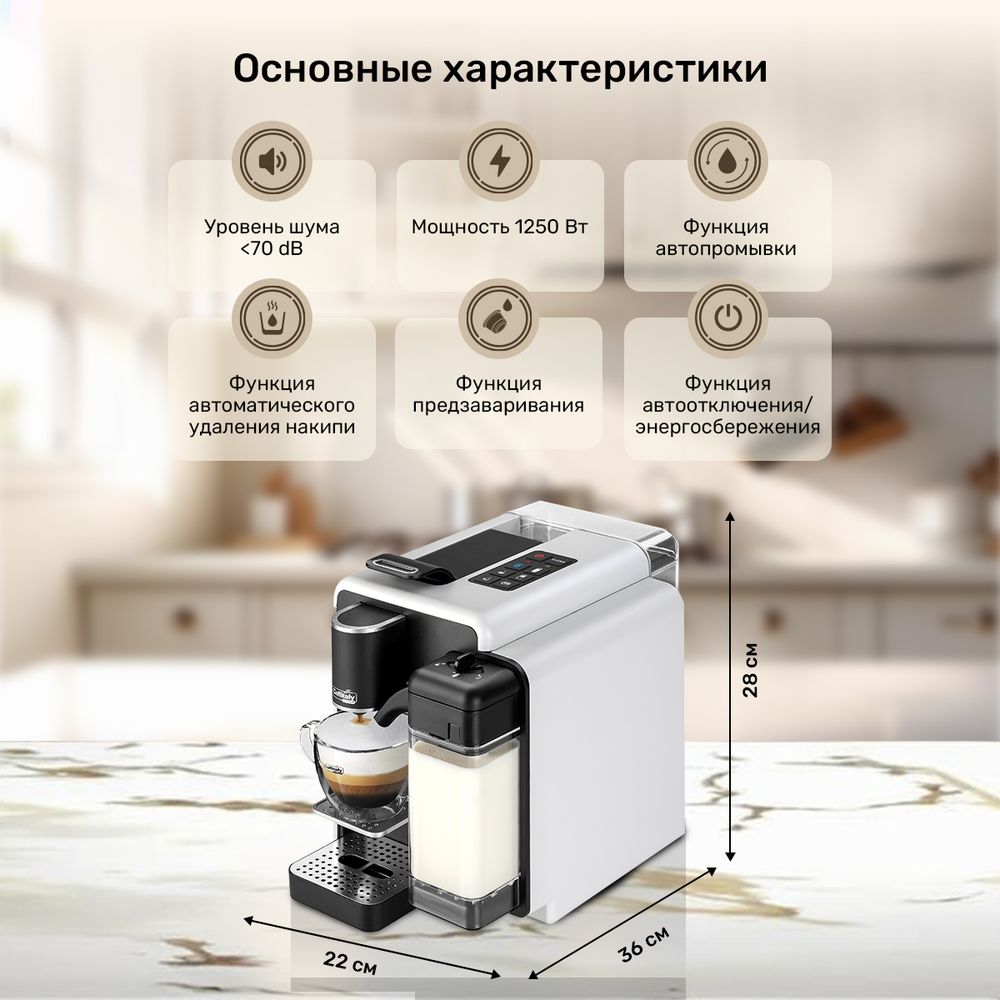 Основные характеристики

Уровень шума <70 dB

Мощность 1250 Вт

Функция автопромывки

Функция автоматического удаления накипи

Функция предзаваривания

Функция автоотключения/ энергосбережения

28 см

22 см

36 см