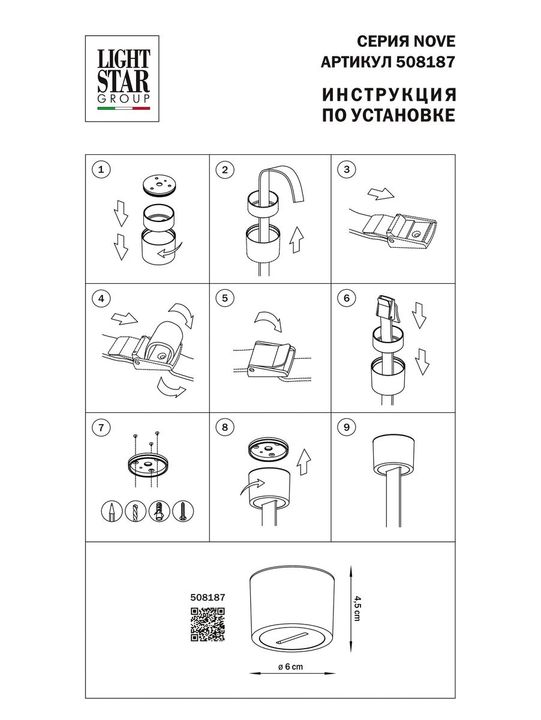 LIGHT STAR GROUP

СЕРИЯ NOVE
АРТИКУЛ 508187

ИНСТРУКЦИЯ
ПО УСТАНОВКЕ

1

2

3

4

5

6

7

8

9

508187

4,5 cm

ø 6 cm