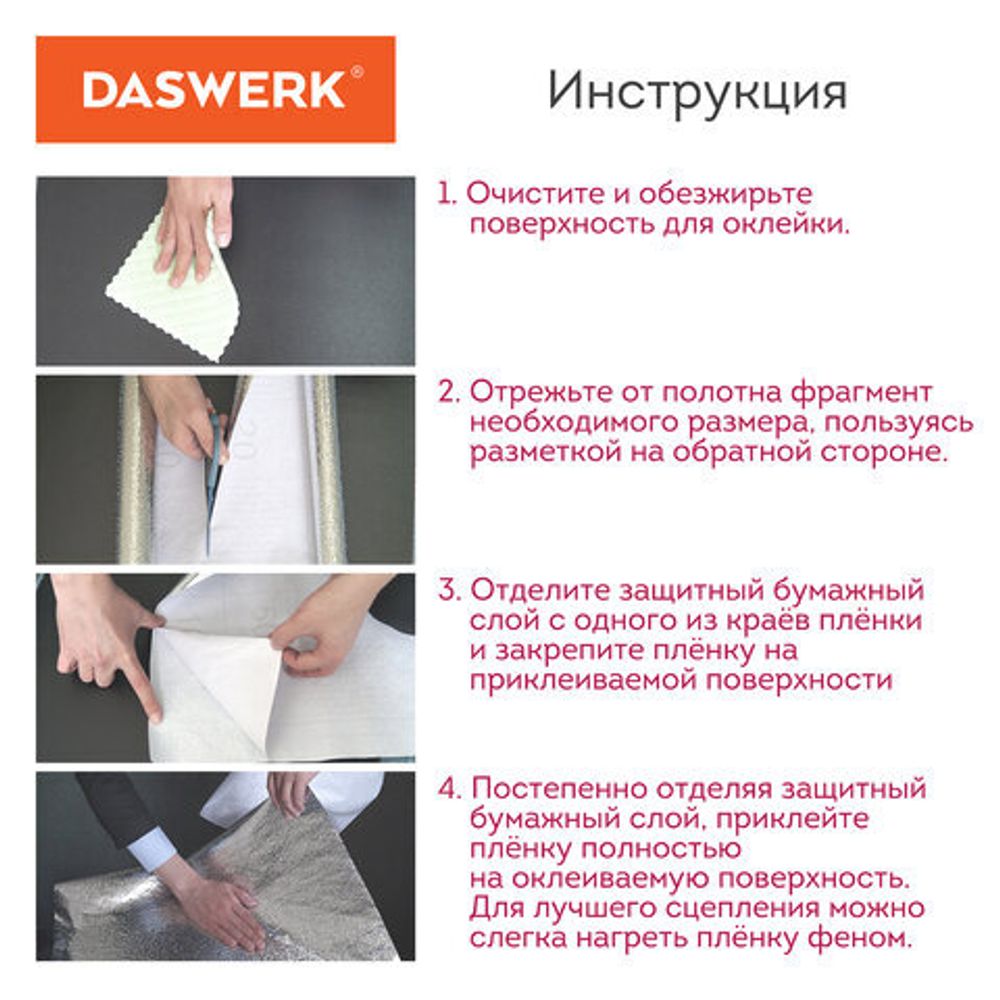 DASWERK®

Инструкция

1. Очистите и обезжирьте поверхность для оклейки.

2. Отрежьте от полотна фрагмент необходимого размера, пользуясь разметкой на обратной стороне.

3. Отделите защитный бумажный слой с одного из краёв плёнки и закрепите плёнку на приклеиваемой поверхности

4. Постепенно отделяя защитный бумажный слой, приклейте плёнку полностью на оклеиваемую поверхность. Для лучшего сцепления можно слегка нагреть плёнку феном.