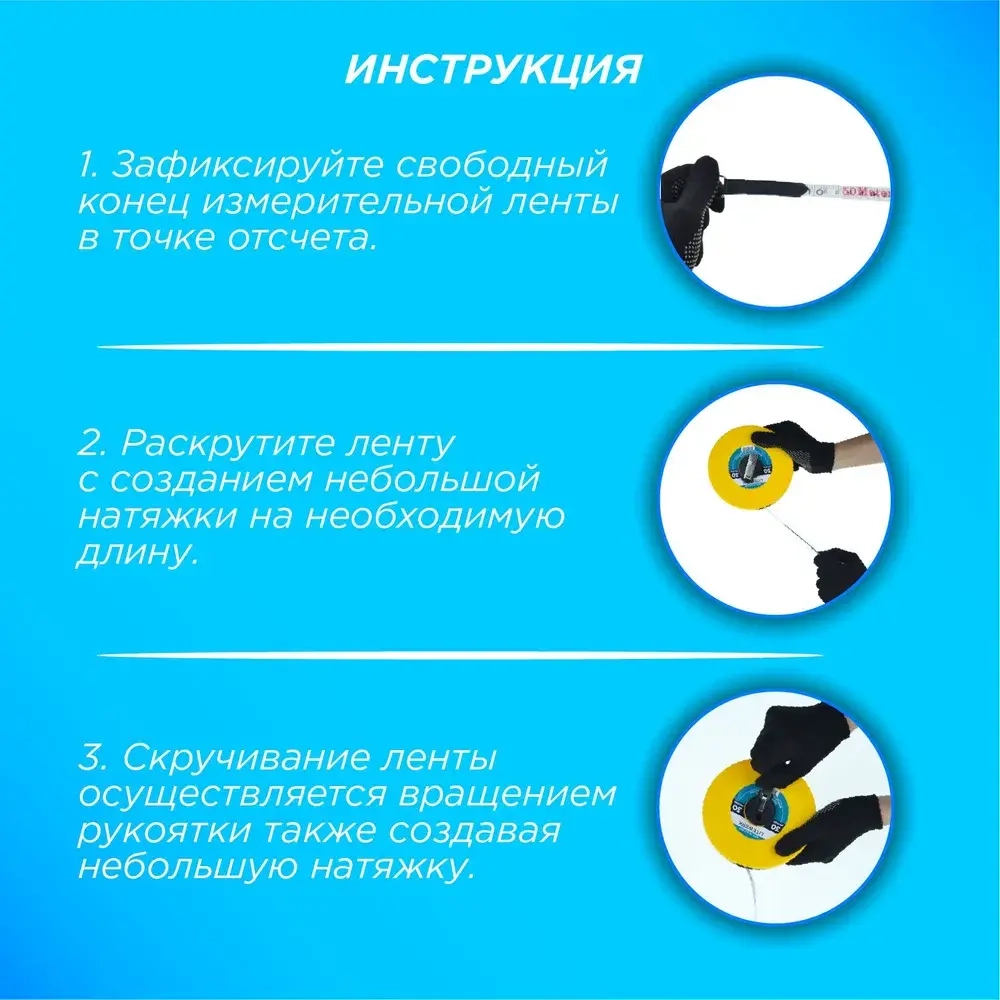 ИНСТРУКЦИЯ

1. Зафиксируйте свободный конец измерительной ленты в точке отсчета.

50 Meter

2. Раскрутите ленту с созданием небольшой натяжки на необходимую длину.

30

3. Скручивание ленты осуществляется вращением рукоятки также создавая небольшую натяжку.

30