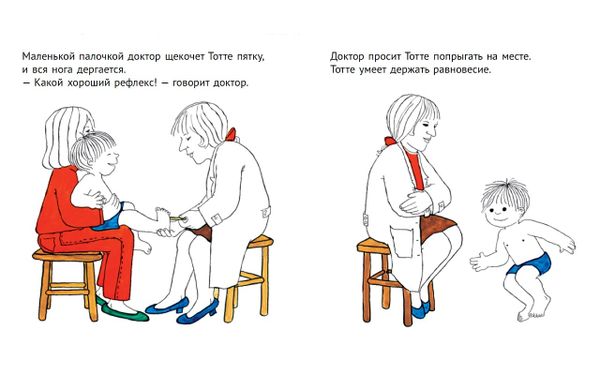 Маленькой палочкой доктор щекочет Тотте пятку, и вся нога дергается.
— Какой хороший рефлекс! — говорит доктор.

Доктор просит Тотте попрыгать на месте. Тотте умеет держать равновесие.